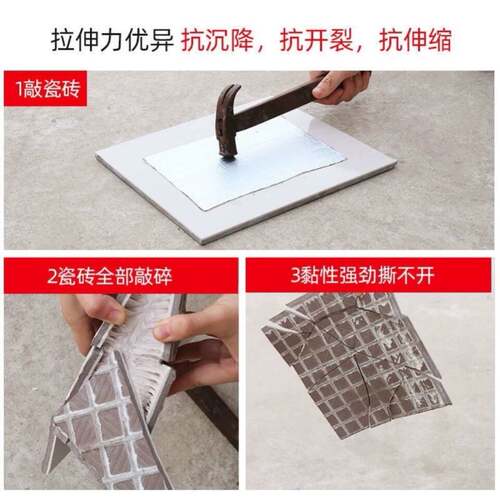 拉伸力优异 抗沉降，抗开裂，抗伸缩

1敲瓷砖

2瓷砖全部敲碎

3黏性强劲撕不开