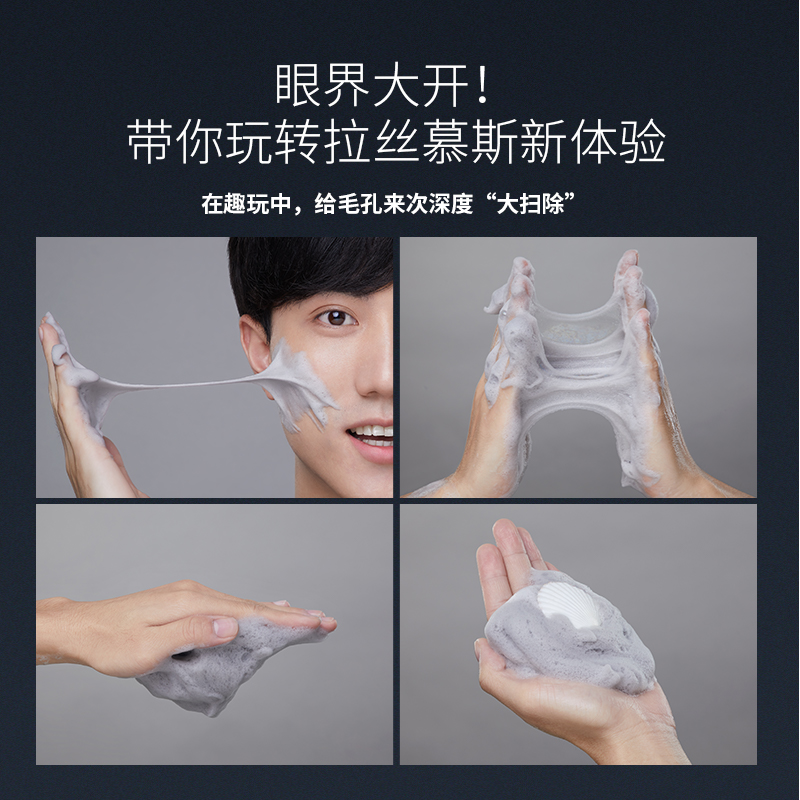 眼界大开！
带你玩转拉丝慕斯新体验

在趣玩中，给毛孔来次深度“大扫除”