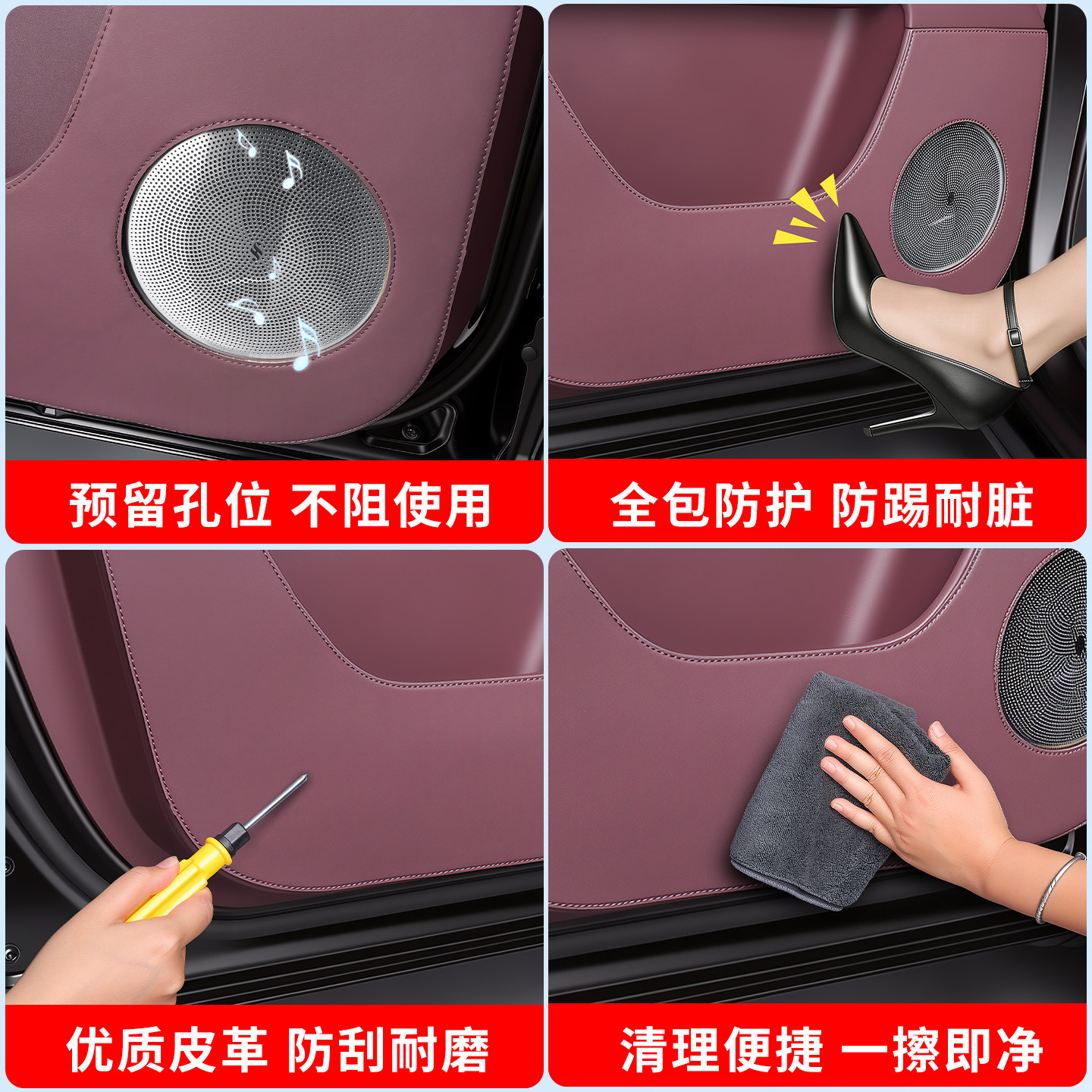 预留孔位 不阻使用

全包防护 防踢耐脏

优质皮革 防刮耐磨

清理便捷 一擦即净