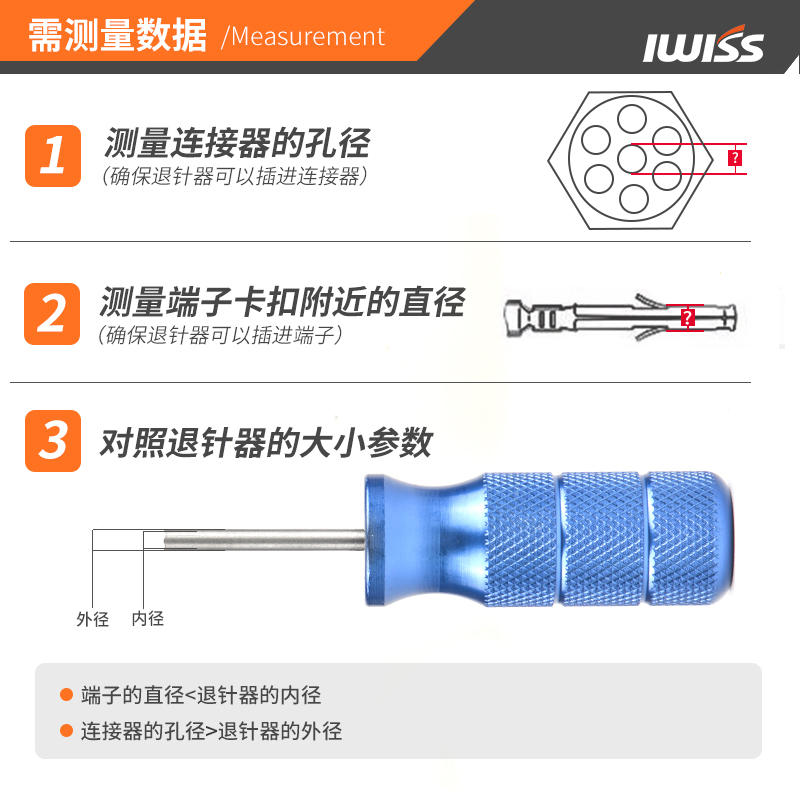 需测量数据 /Measurement

IWISS

1 测量连接器的孔径
(确保退针器可以插进连接器)

?

2 测量端子卡扣附近的直径
(确保退针器可以插进端子)

?

3 对照退针器的大小参数

外径 内径

端子的直径<退针器的内径
连接器的孔径>退针器的外径