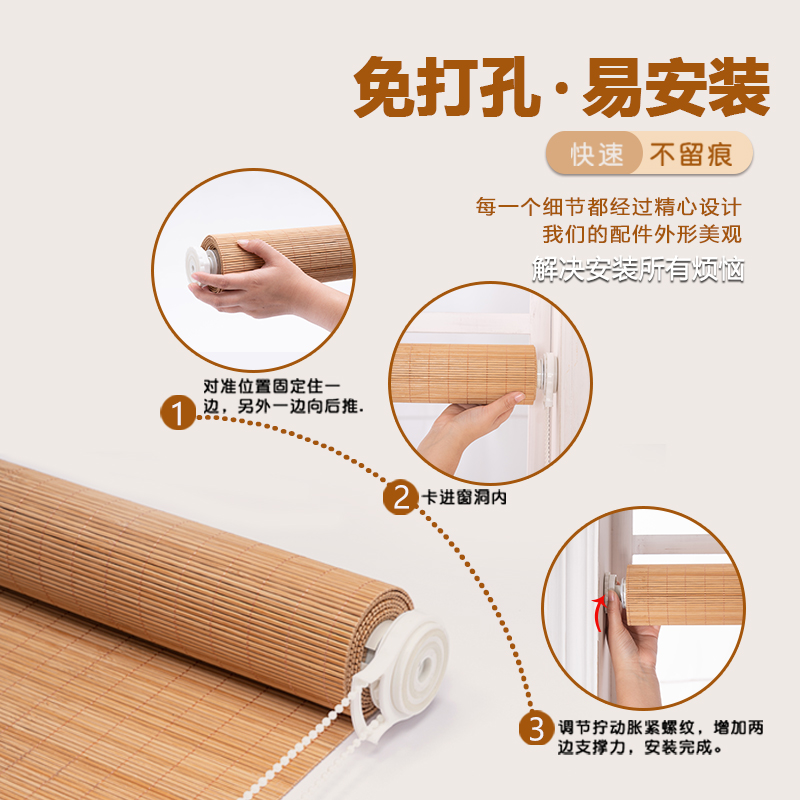 免打孔·易安装

快速 不留痕

每一个细节都经过精心设计
我们的配件外形美观
解决安装所有烦恼

1 对准位置固定住一边，另外一边向后推.

2 卡进窗洞内

3 调节拧动胀紧螺纹，增加两边支撑力，安装完成。