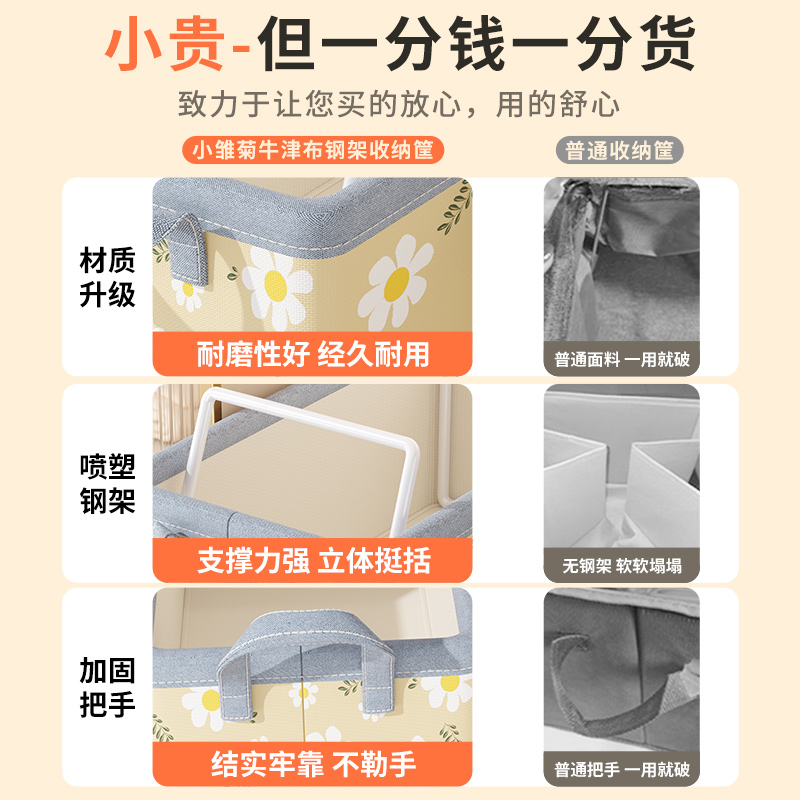 小贵-但一分钱一分货
致力于让您买的放心，用的舒心

小雏菊牛津布钢架收纳筐
普通收纳筐

材质升级
耐磨性好 经久耐用
普通面料 一用就破

喷塑钢架
支撑力强 立体挺括
无钢架 软软塌塌

加固把手
结实牢靠 不勒手
普通把手 一用就破