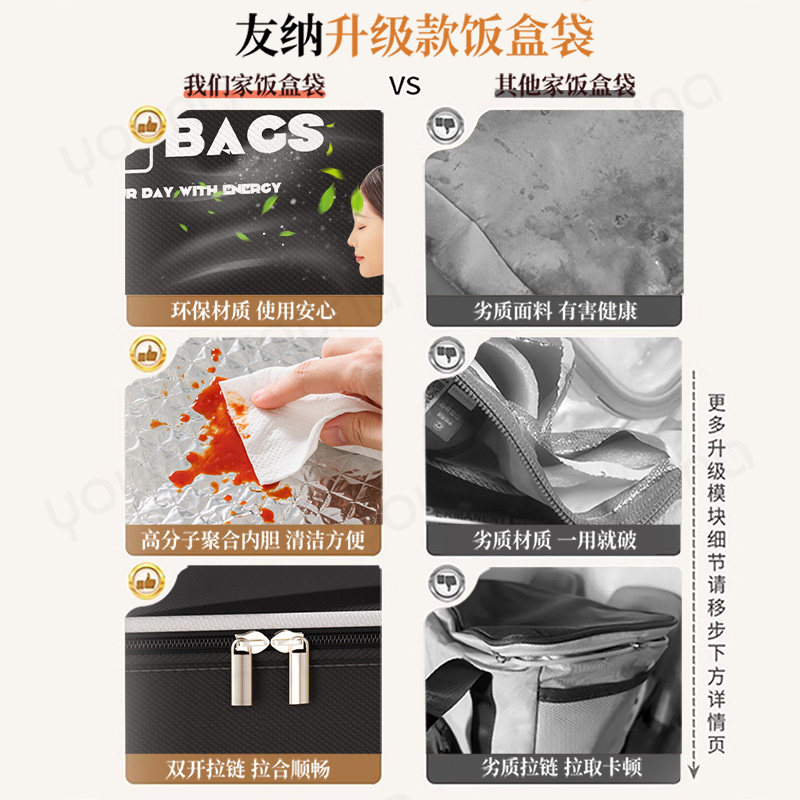 友纳升级款饭盒袋

我们家饭盒袋 VS 其他家饭盒袋

BAGS
R DAY WITH ENERGY

环保材质 使用安心

劣质面料 有害健康

高分子聚合内胆 清洁方便

劣质材质 一用就破

双开拉链 拉合顺畅

劣质拉链 拉取卡顿

更多升级模块细节请移步下方详情页