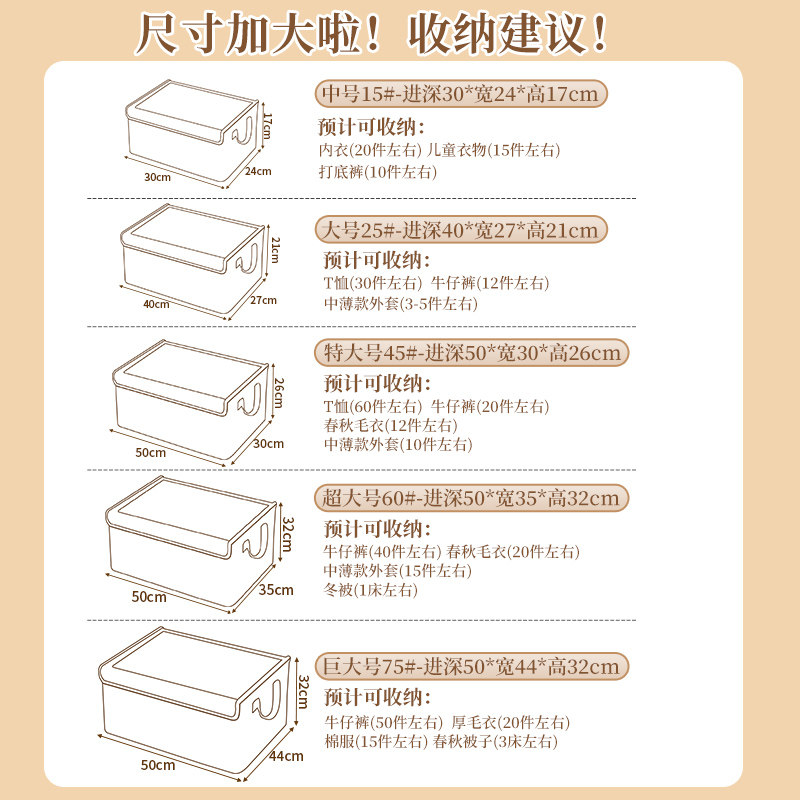 尺寸加大啦！收纳建议！

17cm
30cm
24cm

中号15#-进深30*宽24*高17cm
预计可收纳：
内衣(20件左右) 儿童衣物(15件左右)
打底裤(10件左右)

21cm
40cm
27cm

大号25#-进深40*宽27*高21cm
预计可收纳：
T恤(30件左右) 牛仔裤(12件左右)
中薄款外套(3-5件左右)

26cm
50cm
30cm

特大号45#-进深50*宽30*高26cm
预计可收纳：
T恤(60件左右) 牛仔裤(20件左右)
春秋毛衣(12件左右)
中薄款外套(10件左右)

32cm
50cm
35cm

超大号60#-进深50*宽35*高32cm
预计可收纳：
牛仔裤(40件左右) 春秋毛衣(20件左右)
中薄款外套(15件左右)
冬被(1床左右)

32cm
50cm
44cm

巨大号75#-进深50*宽44*高32cm
预计可收纳：
牛仔裤(50件左右) 厚毛衣(20件左右)
棉服(15件左右) 春秋被子(3床左右)