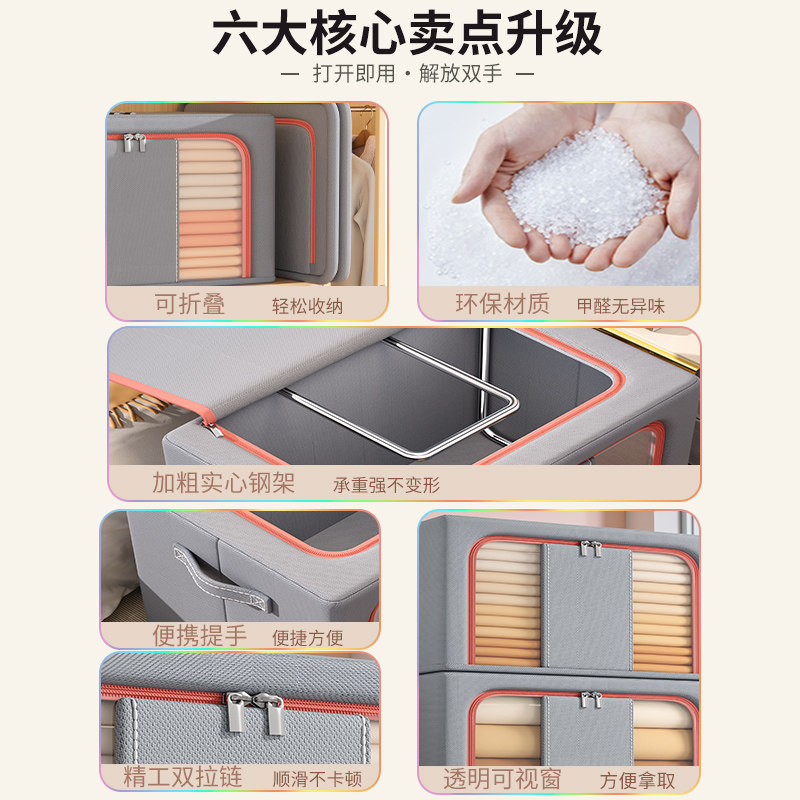 六大核心卖点升级

— 打开即用 · 解放双手 —

可折叠 轻松收纳

环保材质 甲醛无异味

加粗实心钢架 承重强不变形

便携提手 便捷方便

精工双拉链 顺滑不卡顿

透明可视窗 方便拿取