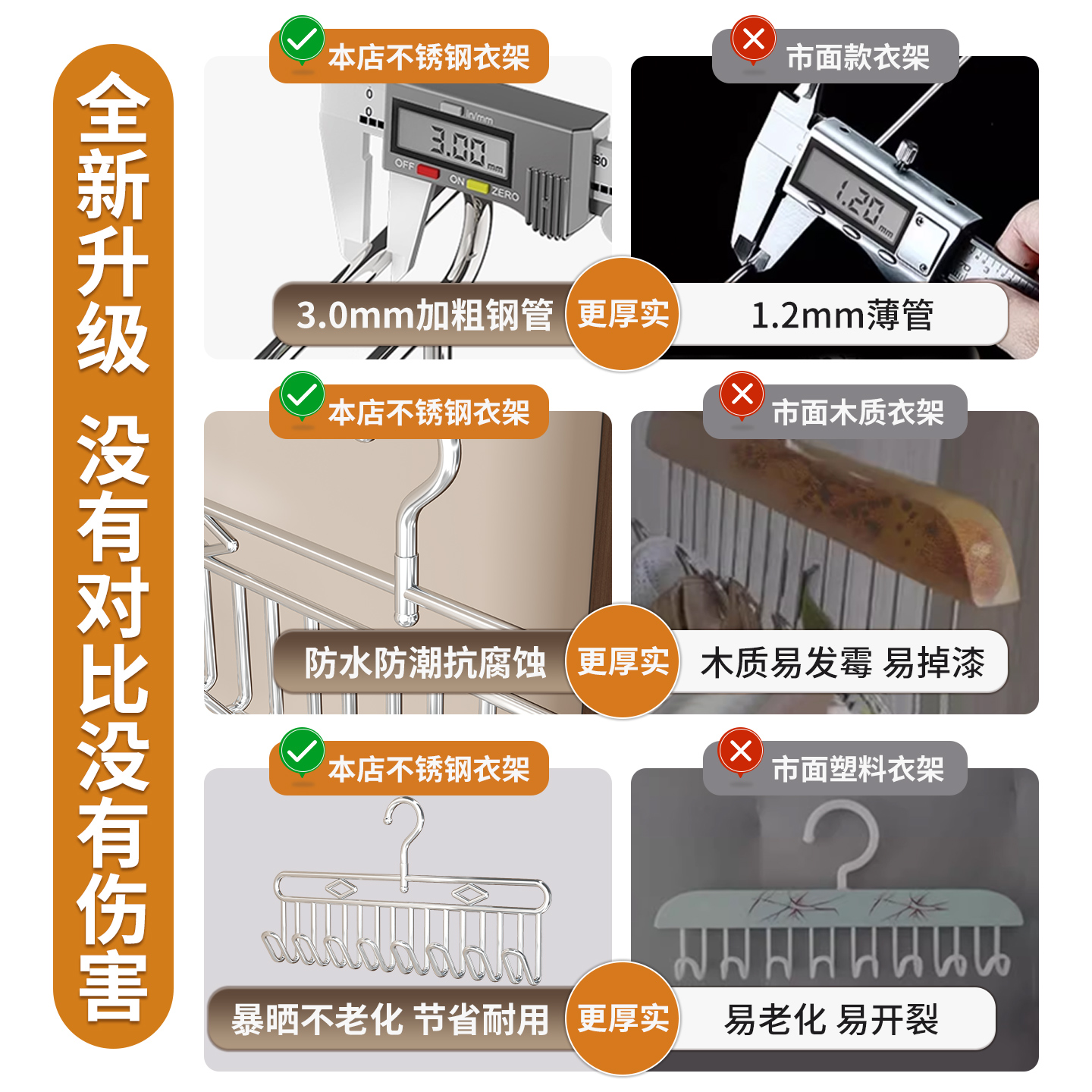 全新升级 没有对比没有伤害

本店不锈钢衣架

in/mm
3.00 mm
OFF ON ZERO

3.0mm加粗钢管

更厚实

市面款衣架

1.20 mm

1.2mm薄管

本店不锈钢衣架

防水防潮抗腐蚀

更厚实

市面木质衣架

木质易发霉 易掉漆

本店不锈钢衣架

暴晒不老化 节省耐用

更厚实

市面塑料衣架

易老化 易开裂