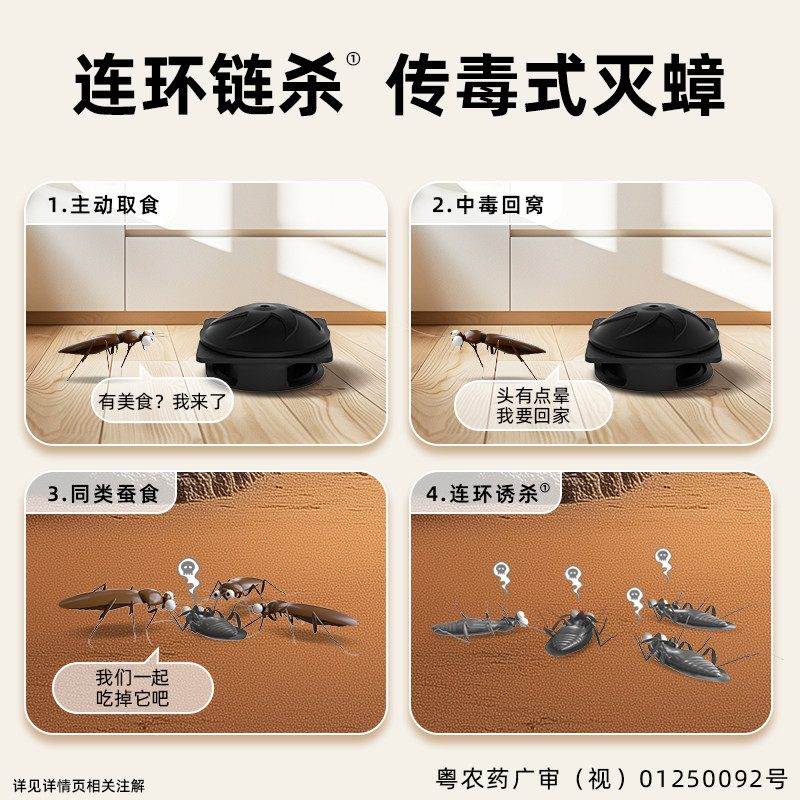 连环链杀① 传毒式灭蟑

1.主动取食

有美食？我来了

2.中毒回窝

头有点晕
我要回家

3.同类蚕食

我们一起
吃掉它吧

4.连环诱杀①

详见详情页相关注解

粤农药广审（视）01250092号