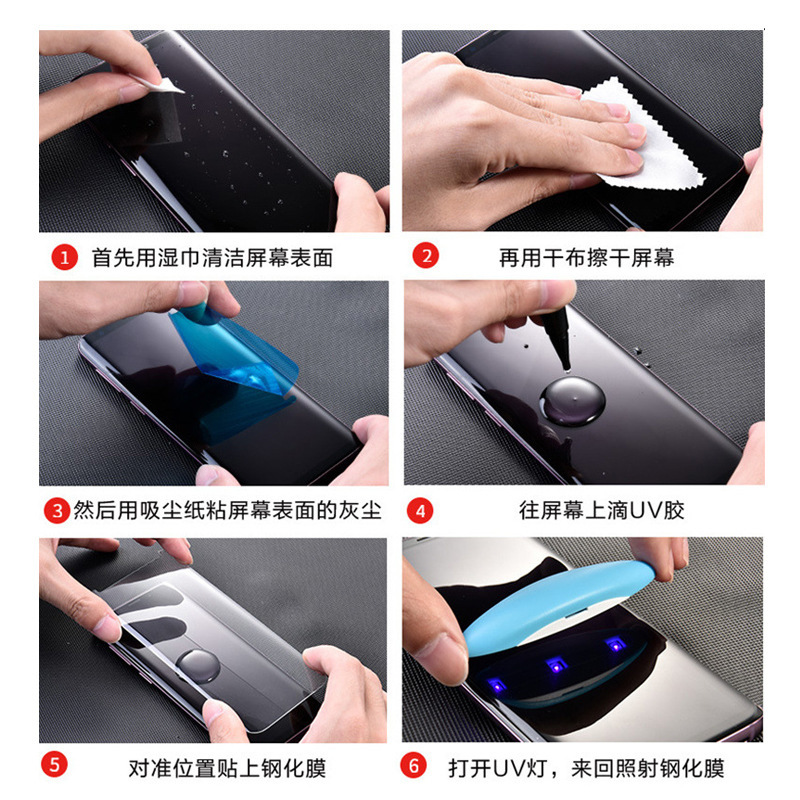 1 首先用湿巾清洁屏幕表面

2 再用干布擦干屏幕

3 然后用吸尘纸粘屏幕表面的灰尘

4 往屏幕上滴UV胶

5 对准位置贴上钢化膜

6 打开UV灯，来回照射钢化膜