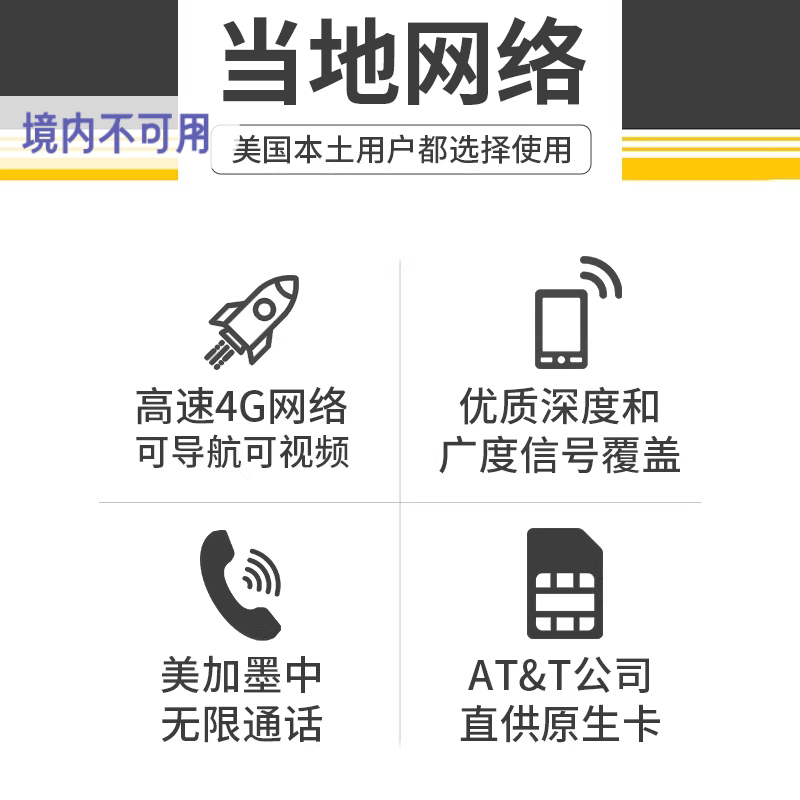 当地网络

境内不可用

美国本土用户都选择使用

高速4G网络
可导航可视频

优质深度和
广度信号覆盖

美加墨中
无限通话

AT&T公司
直供原生卡