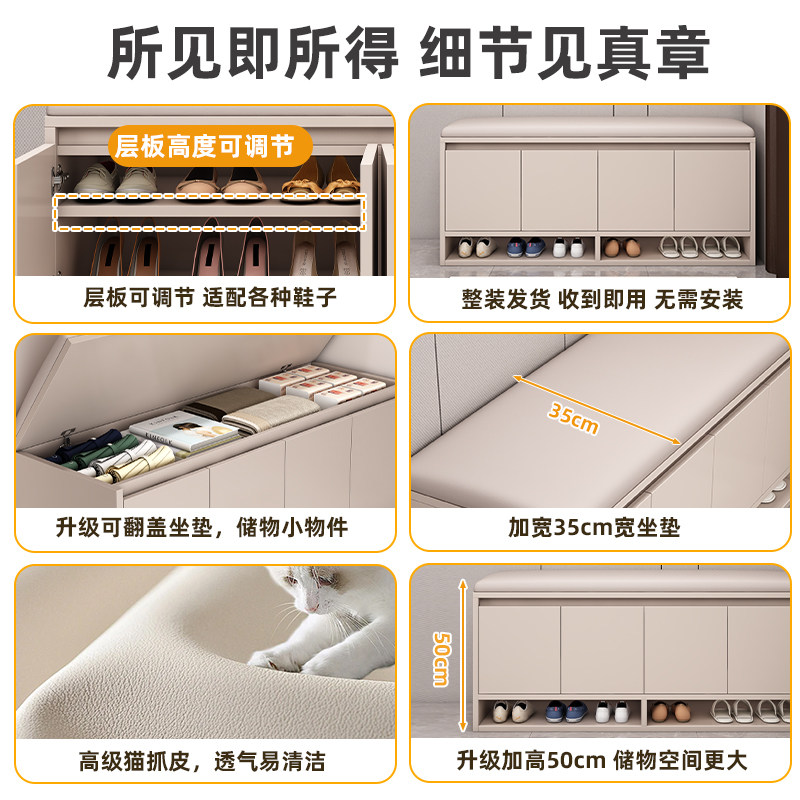 所见即所得 细节见真章

层板高度可调节

层板可调节 适配各种鞋子

整装发货 收到即用 无需安装

升级可翻盖坐垫，储物小物件

35cm

加宽35cm宽坐垫

高级猫抓皮，透气易清洁

50cm

升级加高50cm 储物空间更大