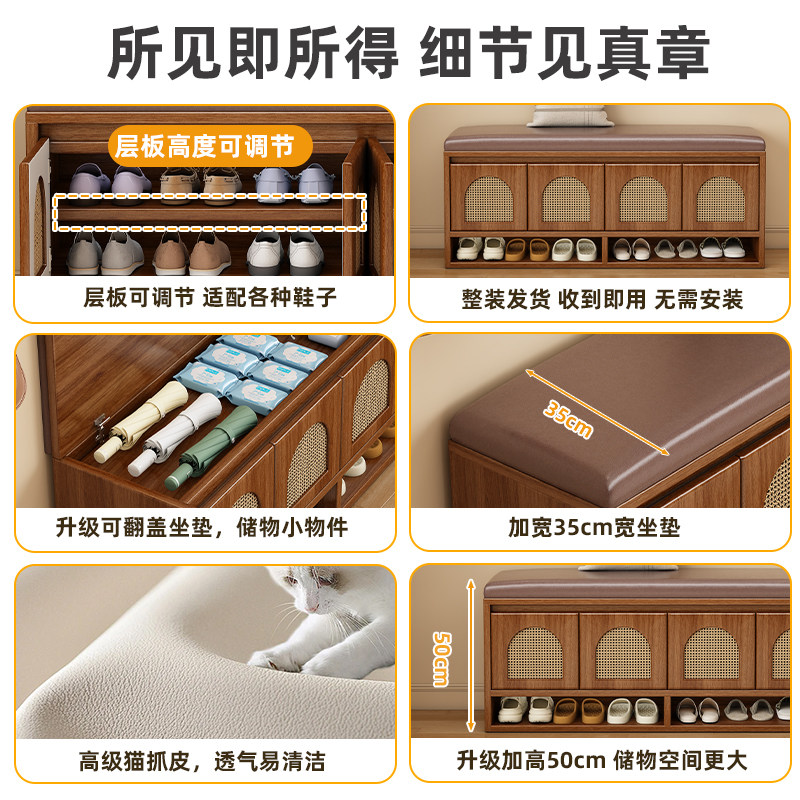 所见即所得 细节见真章

层板高度可调节

层板可调节 适配各种鞋子

整装发货 收到即用 无需安装

升级可翻盖坐垫，储物小物件

35cm

加宽35cm宽坐垫

高级猫抓皮，透气易清洁

50cm

升级加高50cm 储物空间更大