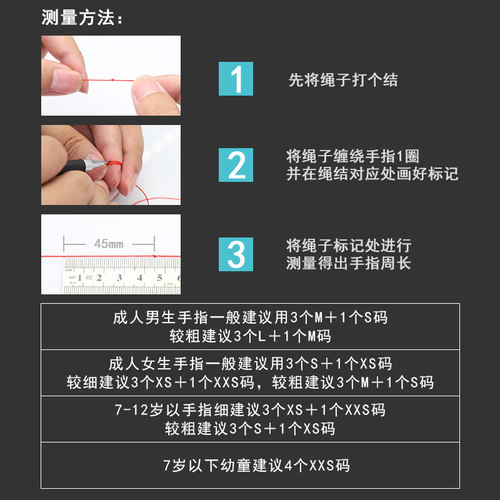 测量方法：

1 先将绳子打个结

2 将绳子缠绕手指1圈
并在绳结对应处画好标记

45mm
1 2 3 4 5 6

3 将绳子标记处进行
测量得出手指周长

成人男生手指一般建议用3个M＋1个S码
较粗建议3个L＋1个M码

成人女生手指一般建议用3个S＋1个XS码
较细建议3个XS＋1个XXS码，较粗建议3个M＋1个S码

7-12岁以手指细建议3个XS＋1个XXS码
较粗建议3个S＋1个XS码

7岁以下幼童建议4个XXS码