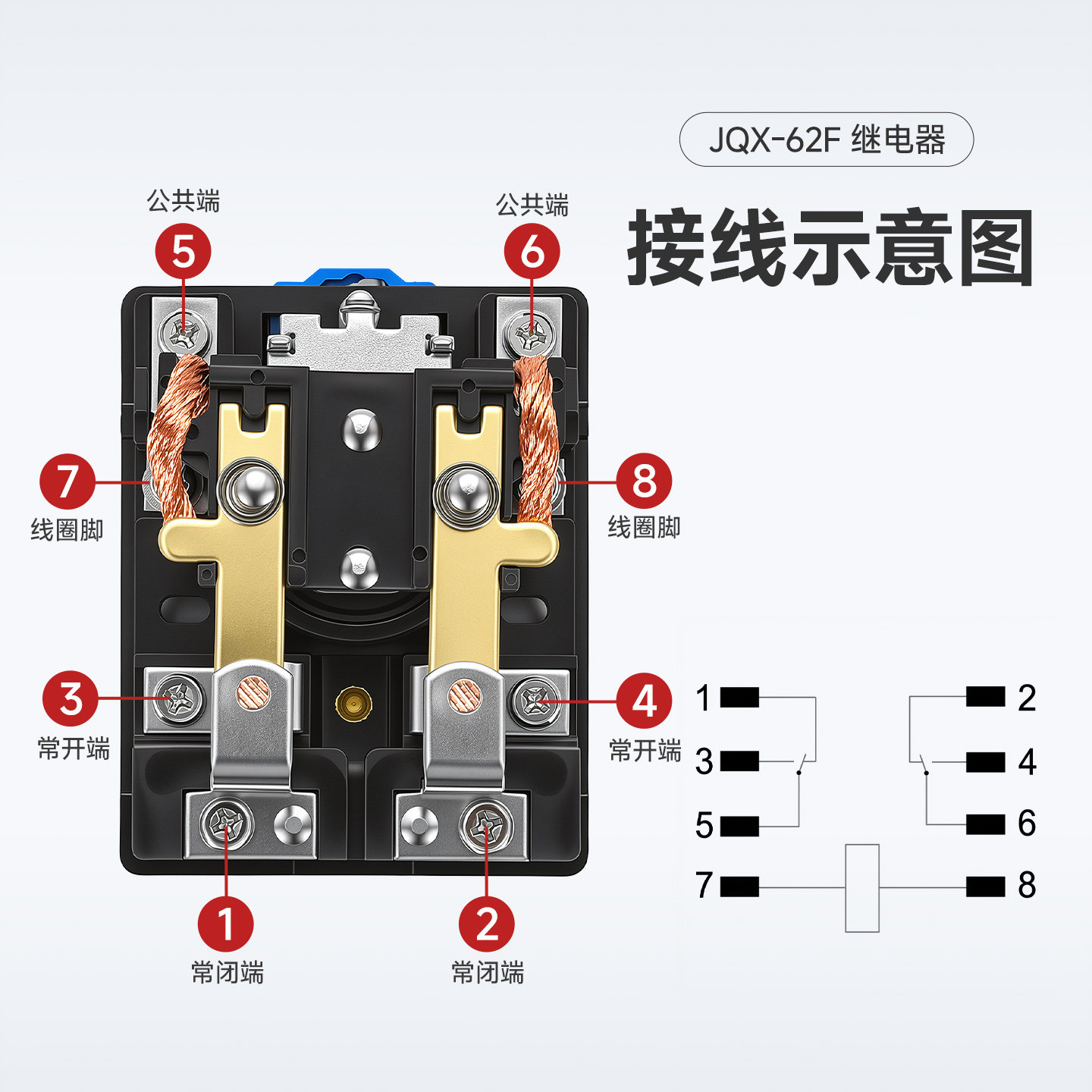 JQX-62F 继电器

接线示意图

公共端
5

公共端
6

7
线圈脚

8
线圈脚

3
常开端

4
常开端

1
常闭端

2
常闭端

1
2
3
4
5
6
7
8