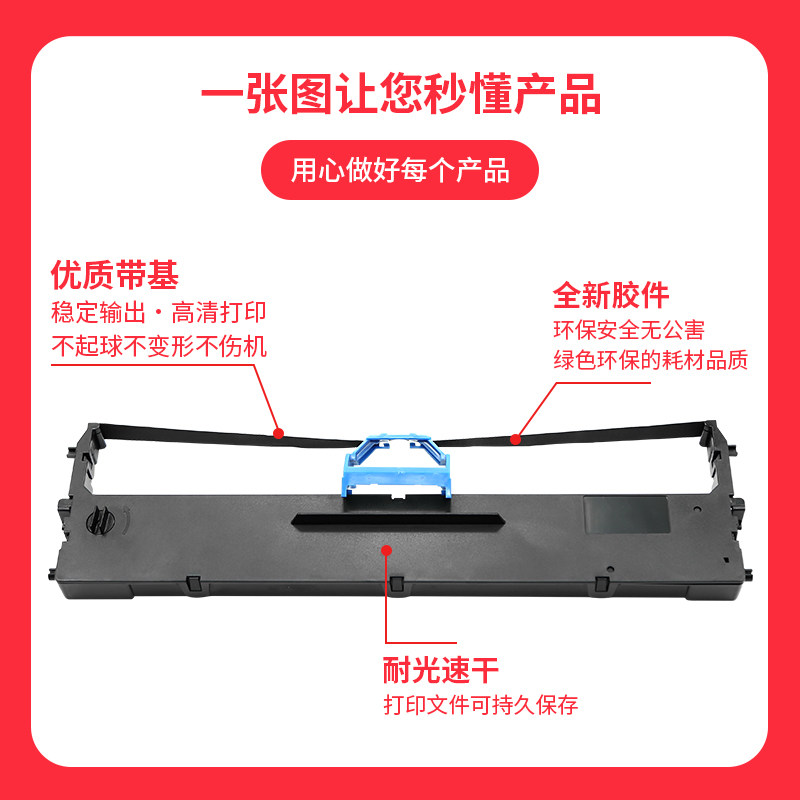 一张图让您秒懂产品

用心做好每个产品

优质带基
稳定输出·高清打印
不起球不变形不伤机

全新胶件
环保安全无公害
绿色环保的耗材品质

耐光速干
打印文件可持久保存