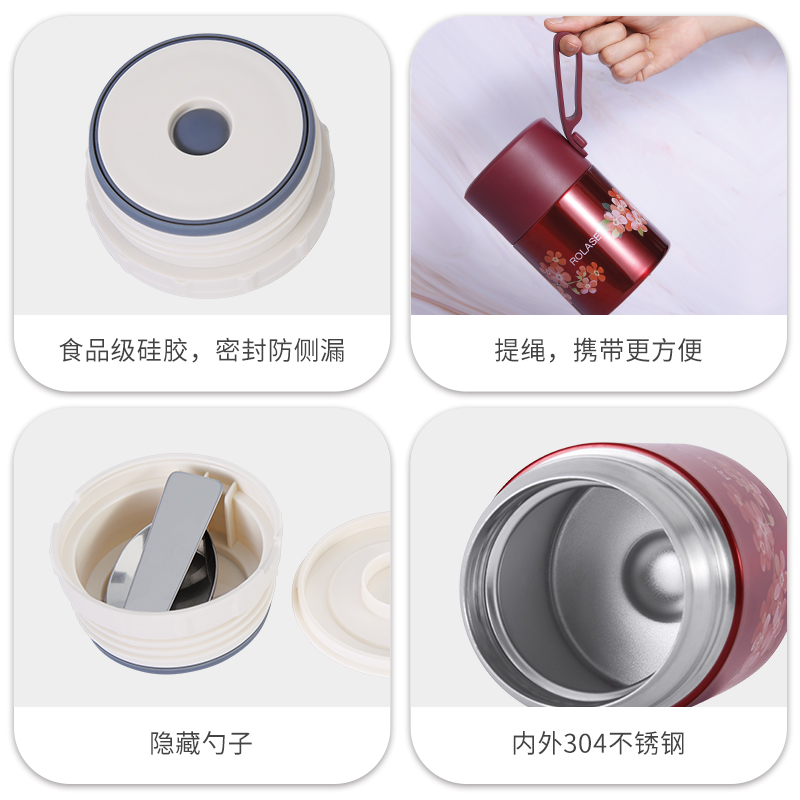 食品级硅胶，密封防侧漏

ROLASE

提绳，携带更方便

隐藏勺子

内外304不锈钢