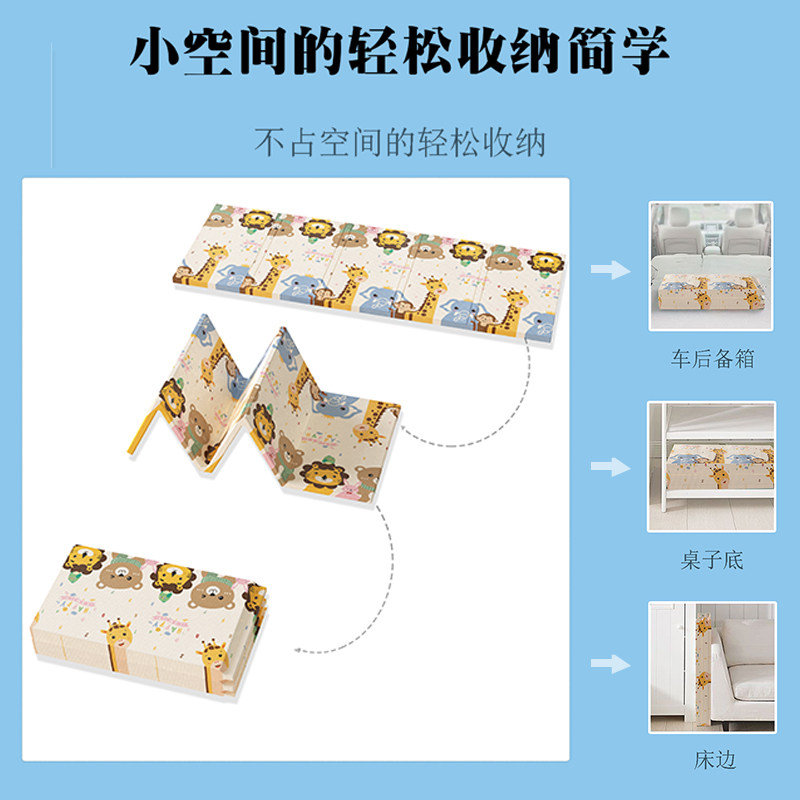 小空间的轻松收纳简学

不占空间的轻松收纳

车后备箱

桌子底

床边