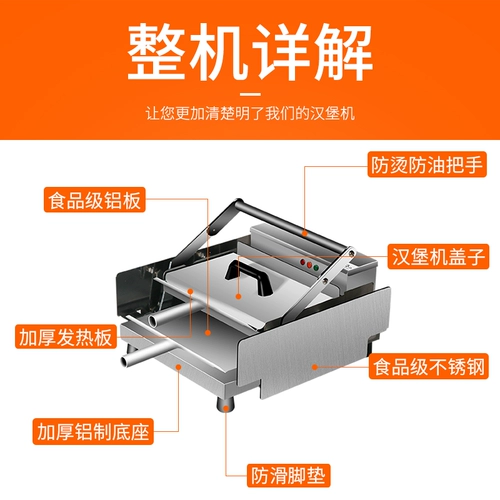 整机详解

让您更加清楚明了我们的汉堡机

防烫防油把手

食品级铝板

汉堡机盖子

加厚发热板

食品级不锈钢

加厚铝制底座

防滑脚垫