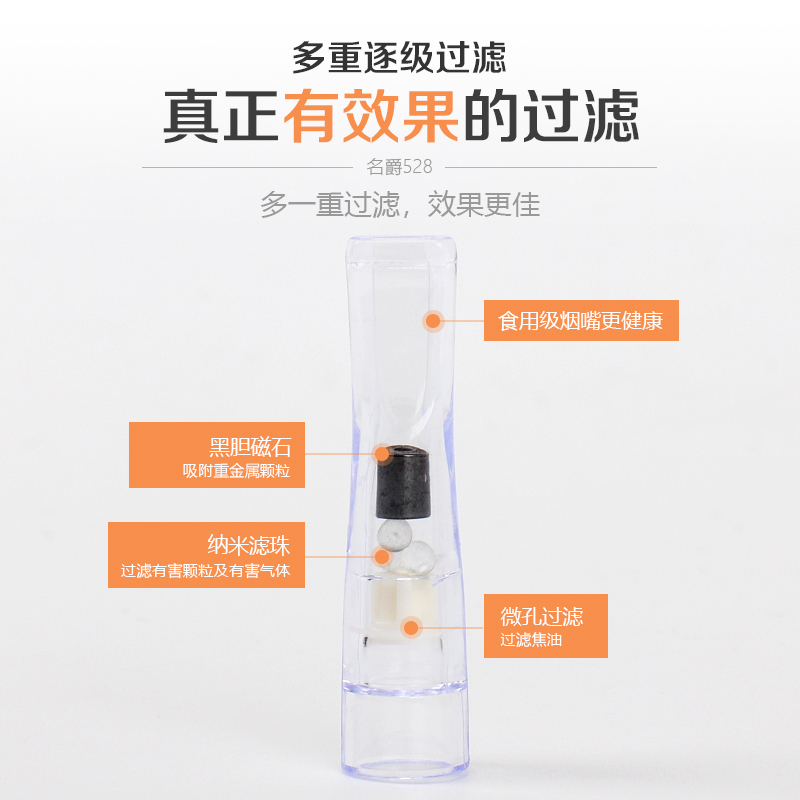 多重逐级过滤

真正有效果的过滤

名爵528

多一重过滤，效果更佳

食用级烟嘴更健康

黑胆磁石
吸附重金属颗粒

纳米滤珠
过滤有害颗粒及有害气体

微孔过滤
过滤焦油