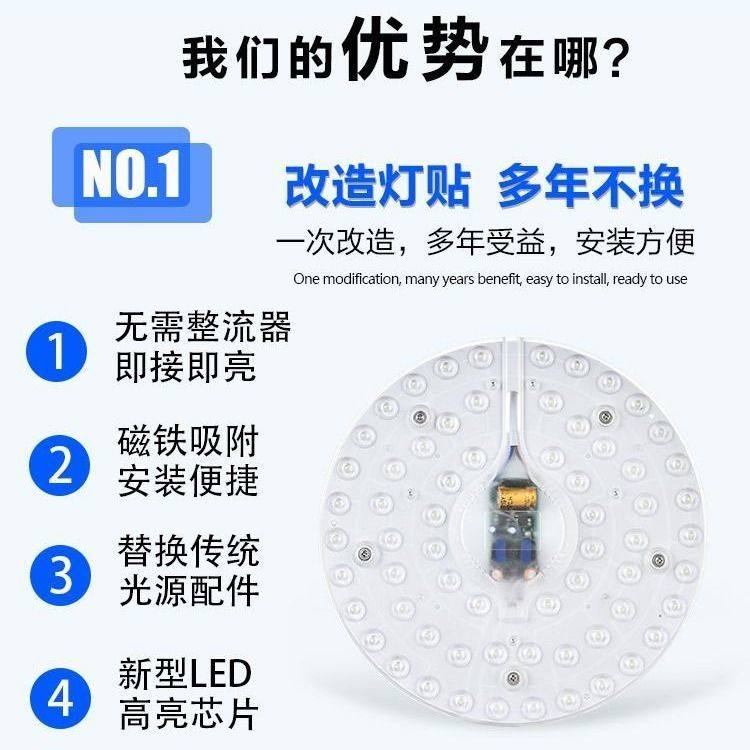 我们的优势在哪？

NO.1

改造灯贴 多年不换

一次改造，多年受益，安装方便

One modification, many years benefit, easy to install, ready to use

1 无需整流器 即接即亮

2 磁铁吸附 安装便捷

3 替换传统 光源配件

4 新型LED 高亮芯片