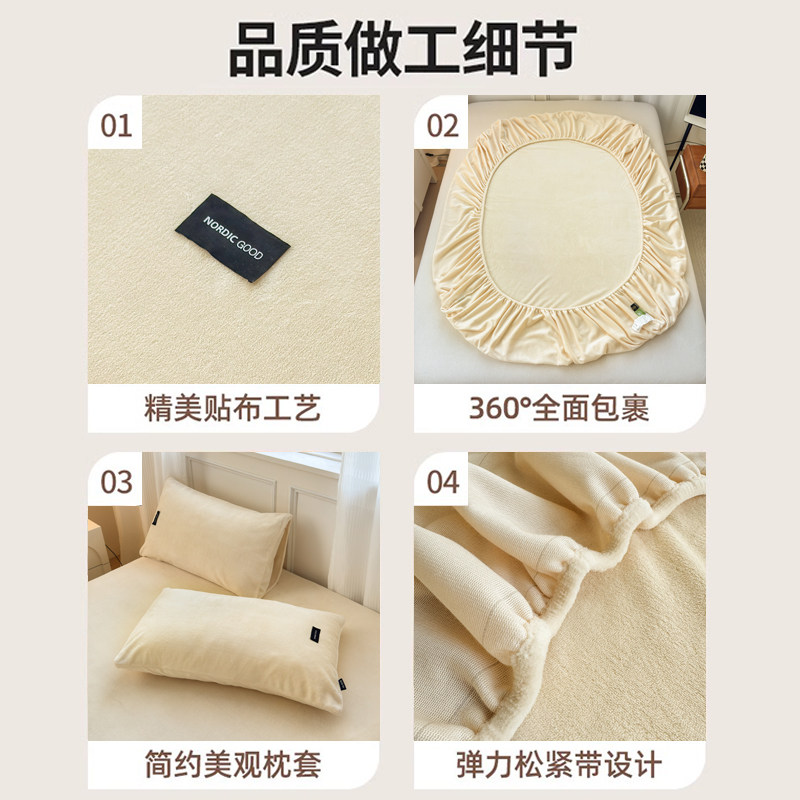 品质做工细节

01

NORDIC GOOD

精美贴布工艺

02

360°全面包裹

03

简约美观枕套

04

弹力松紧带设计