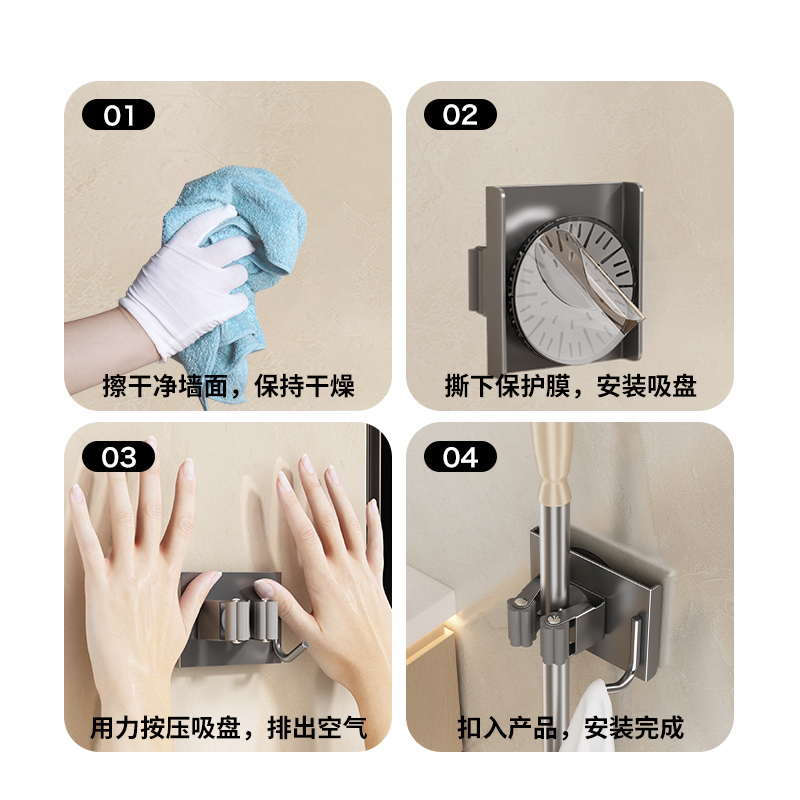 01
擦干净墙面，保持干燥

02
撕下保护膜，安装吸盘

03
用力按压吸盘，排出空气

04
扣入产品，安装完成