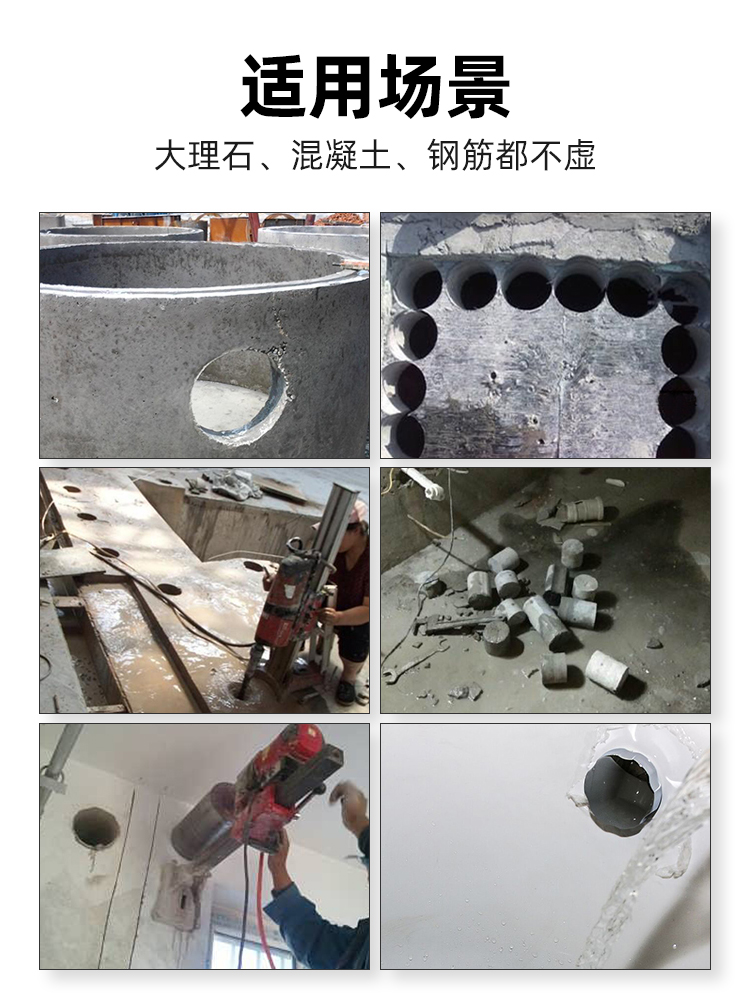 适用场景

大理石、混凝土、钢筋都不虚