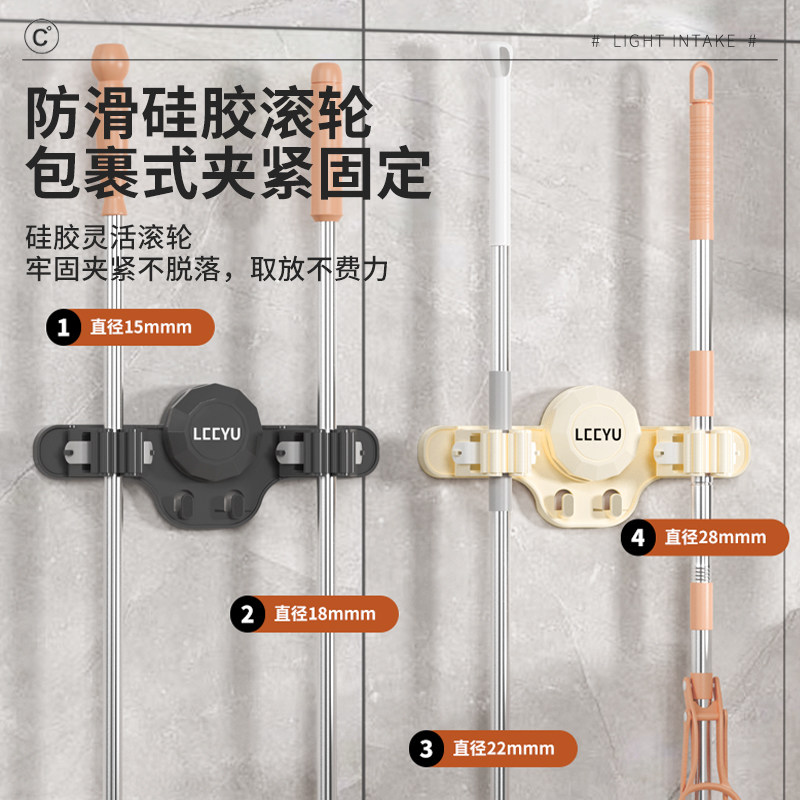 C°

# LIGHT INTAKE #

防滑硅胶滚轮
包裹式夹紧固定

硅胶灵活滚轮
牢固夹紧不脱落，取放不费力

1 直径15mmm

LCCYU

LCCYU

4 直径28mmm

2 直径18mmm

3 直径22mmm