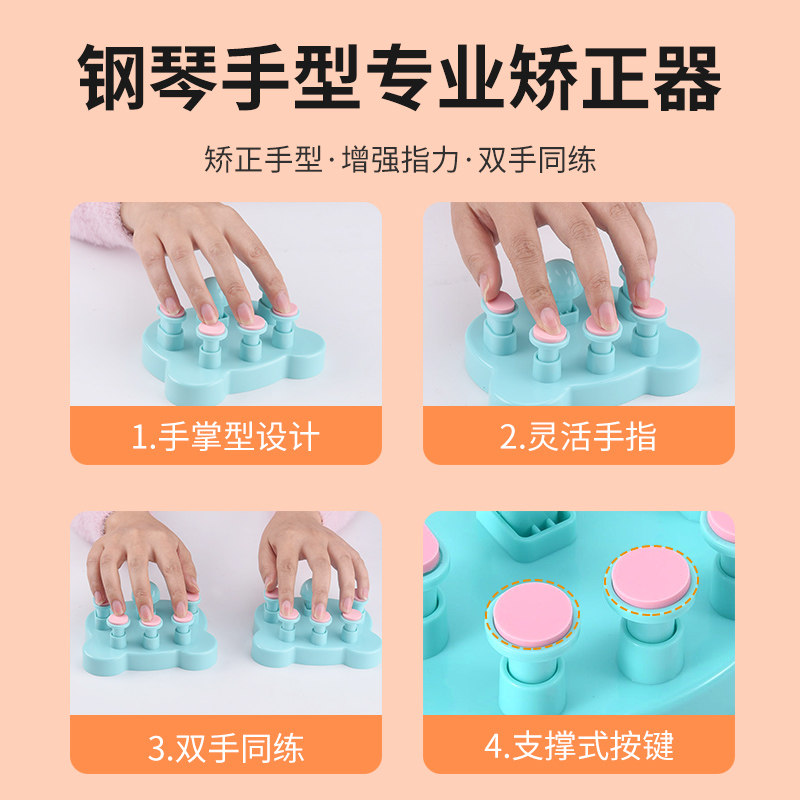 钢琴手型专业矫正器

矫正手型·增强指力·双手同练

1.手掌型设计

2.灵活手指

3.双手同练

4.支撑式按键