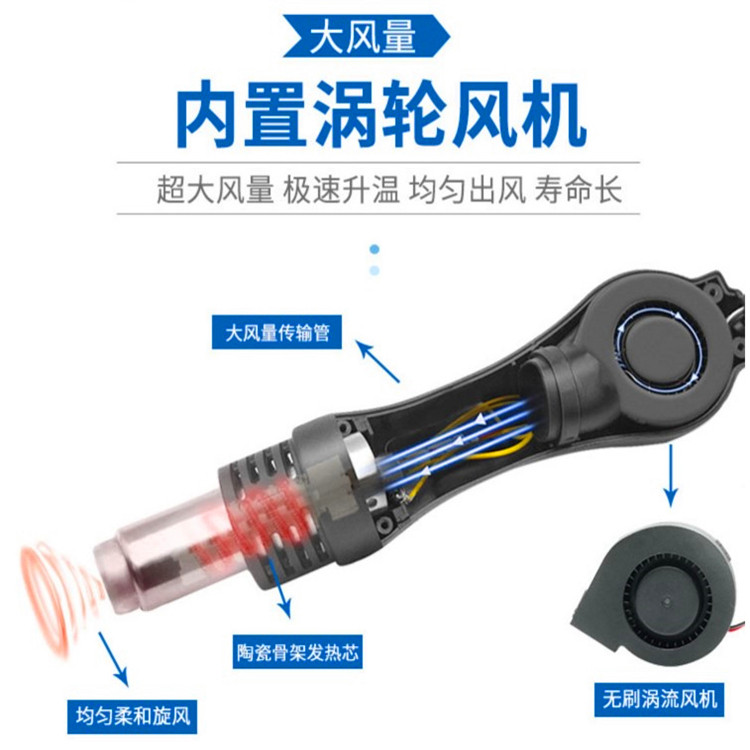 大风量

内置涡轮风机

超大风量 极速升温 均匀出风 寿命长

大风量传输管

陶瓷骨架发热芯

均匀柔和旋风

无刷涡流风机