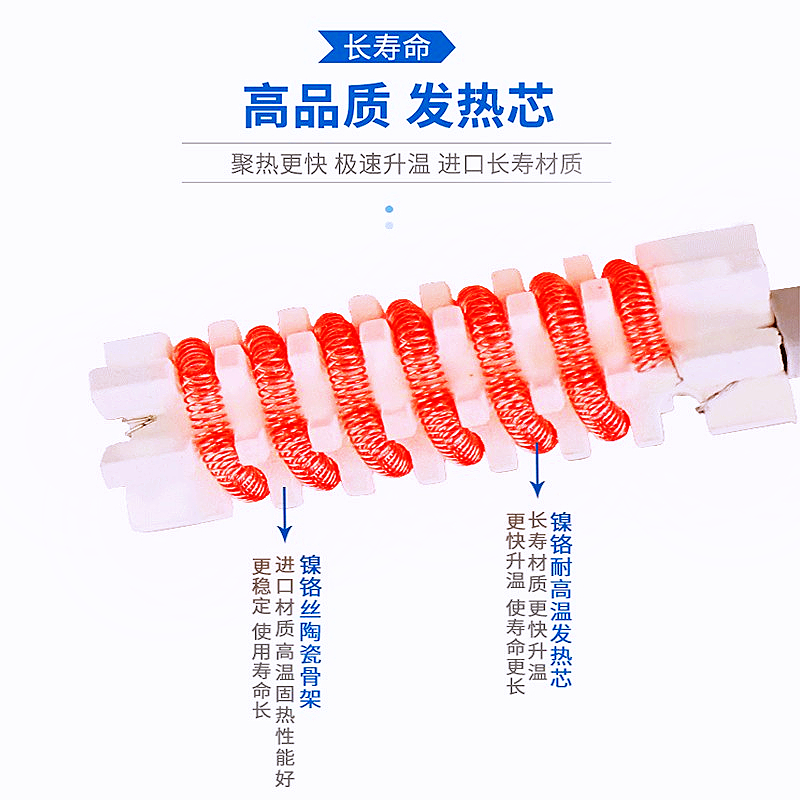 长寿命

高品质 发热芯

聚热更快 极速升温 进口长寿材质

镍铬丝陶瓷骨架
进口材质高温固热性能好
更稳定 使用寿命长

镍铬耐高温发热芯
长寿材质 更快升温
更快升温 使寿命更长