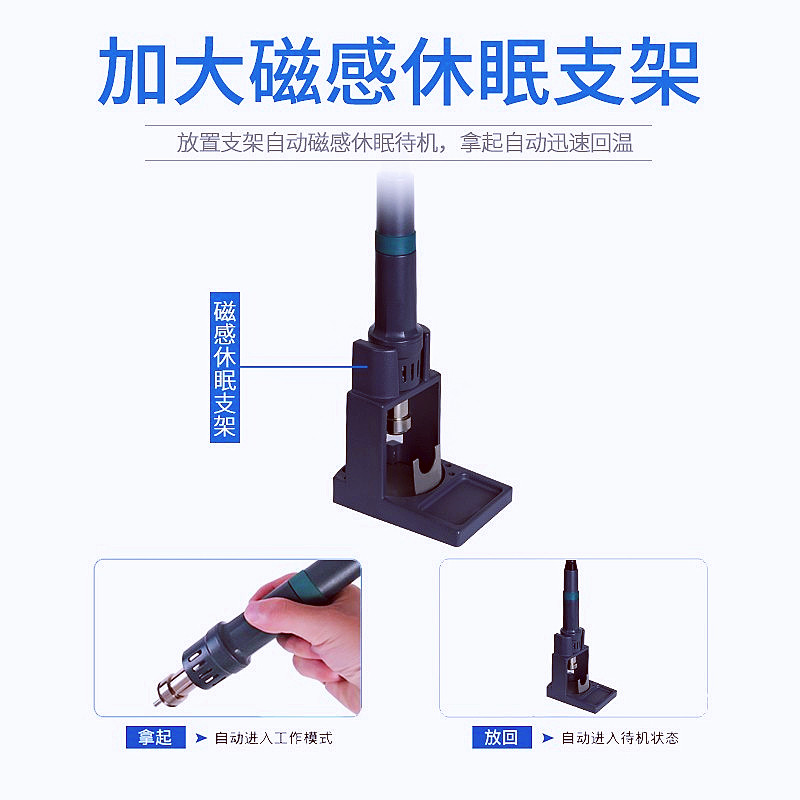 加大磁感休眠支架

放置支架自动磁感休眠待机，拿起自动迅速回温

磁感休眠支架

拿起 ➤ 自动进入工作模式

放回 ➤ 自动进入待机状态