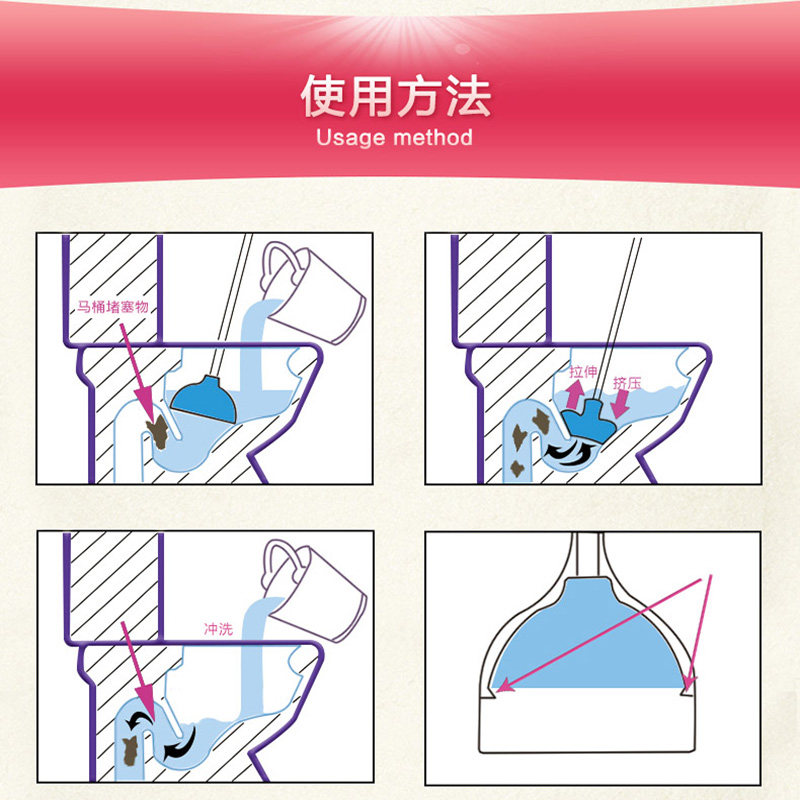 使用方法
Usage method

马桶堵塞物

拉伸
挤压

冲洗