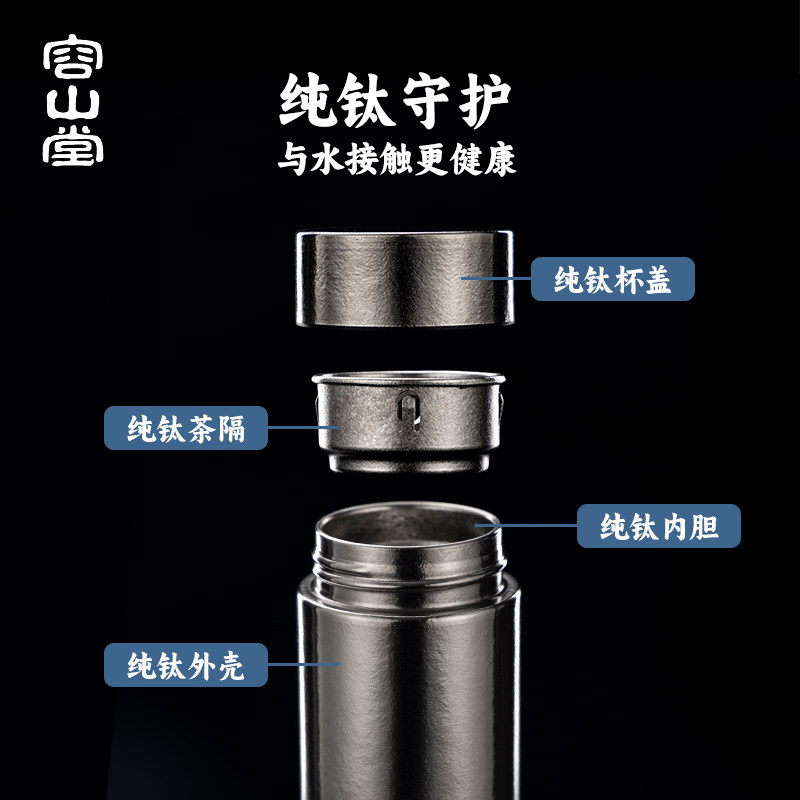 容山堂

纯钛守护
与水接触更健康

纯钛杯盖

纯钛茶隔

纯钛内胆

纯钛外壳