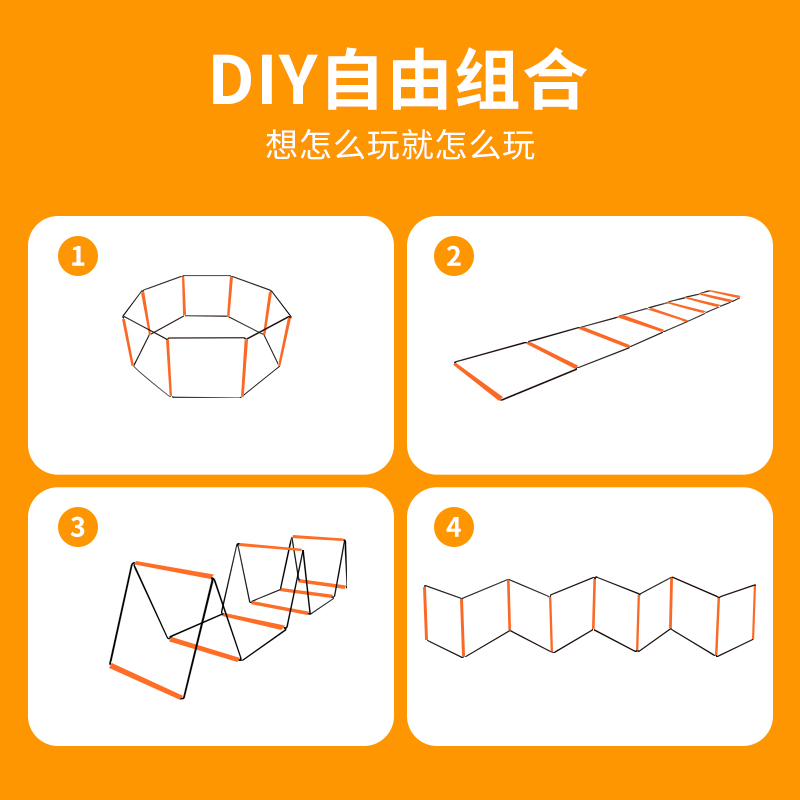 DIY自由组合

想怎么玩就怎么玩

1

2

3

4