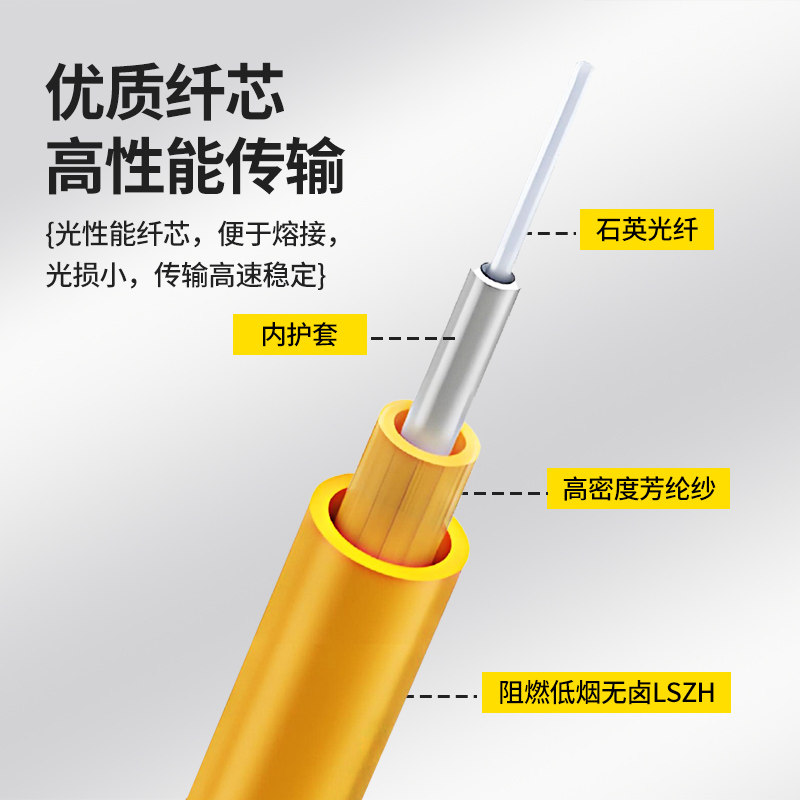 优质纤芯
高性能传输

{光性能纤芯，便于熔接，光损小，传输高速稳定}

石英光纤

内护套

高密度芳纶纱

阻燃低烟无卤LSZH