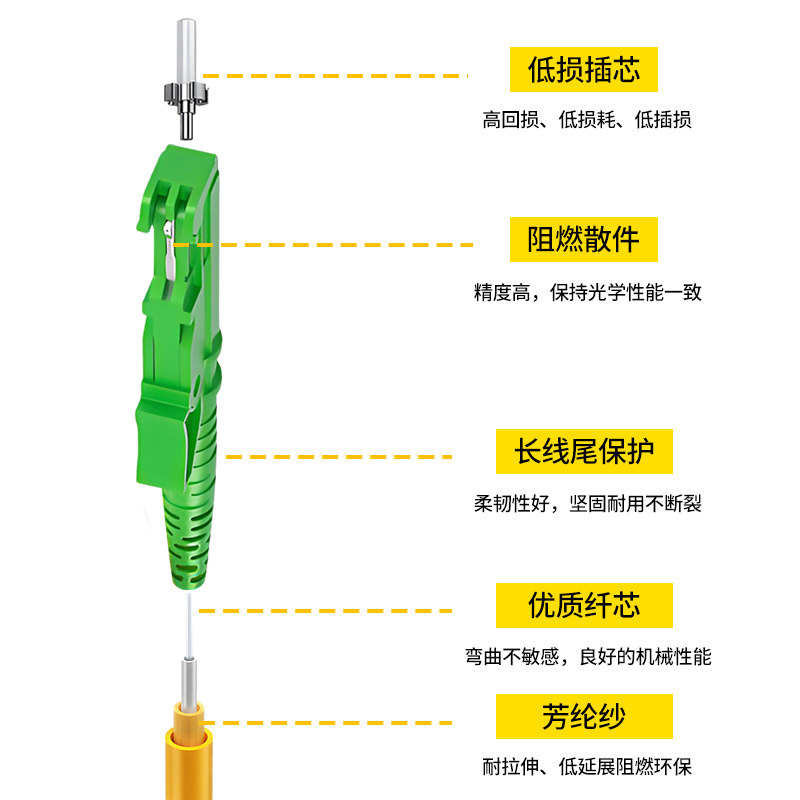 低损插芯

高回损、低损耗、低插损

阻燃散件

精度高，保持光学性能一致

长线尾保护

柔韧性好，坚固耐用不断裂

优质纤芯

弯曲不敏感，良好的机械性能

芳纶纱

耐拉伸、低延展阻燃环保