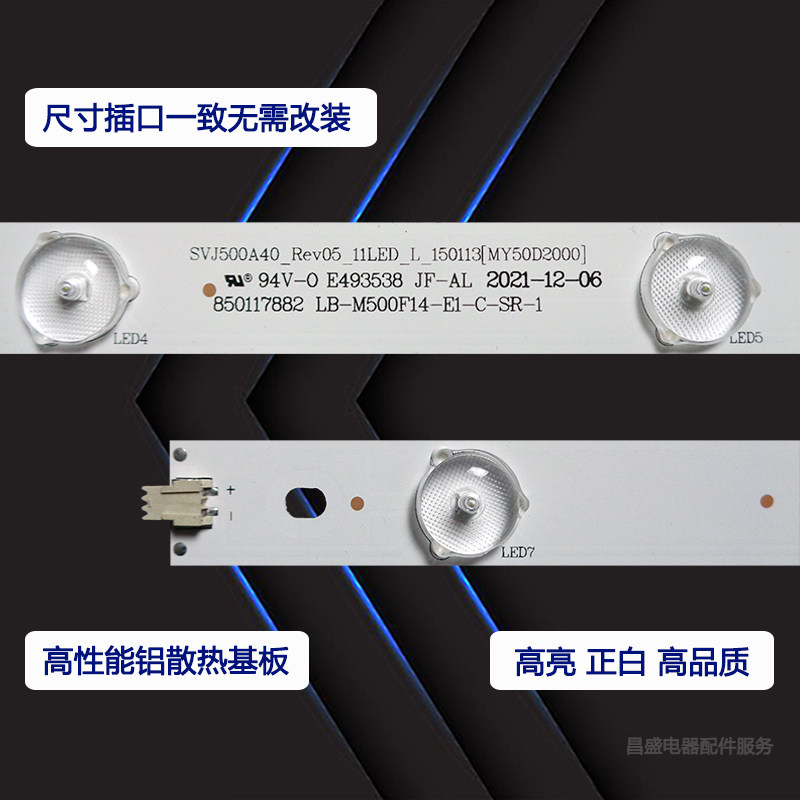 尺寸插口一致无需改装

SVJ500A40_Rev05_11LED_L_150113[MY50D2000]
94V-0 E493538 JF-AL 2021-12-06
850117882 LB-M500F14-E1-C-SR-1

LED4

LED5

+
-

LED7

高性能铝散热基板

高亮 正白 高品质

昌盛电器配件服务