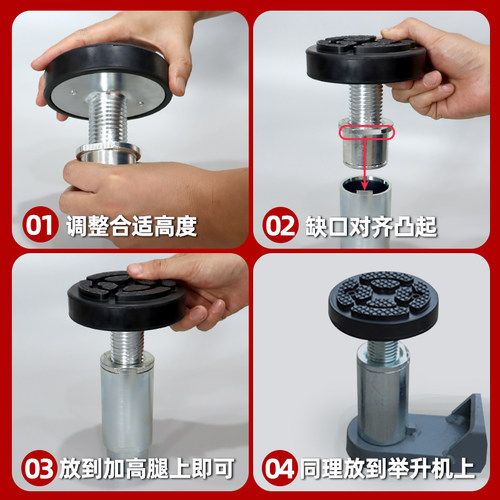 01 调整合适高度

02 缺口对齐凸起

03 放到加高腿上即可

04 同理放到举升机上