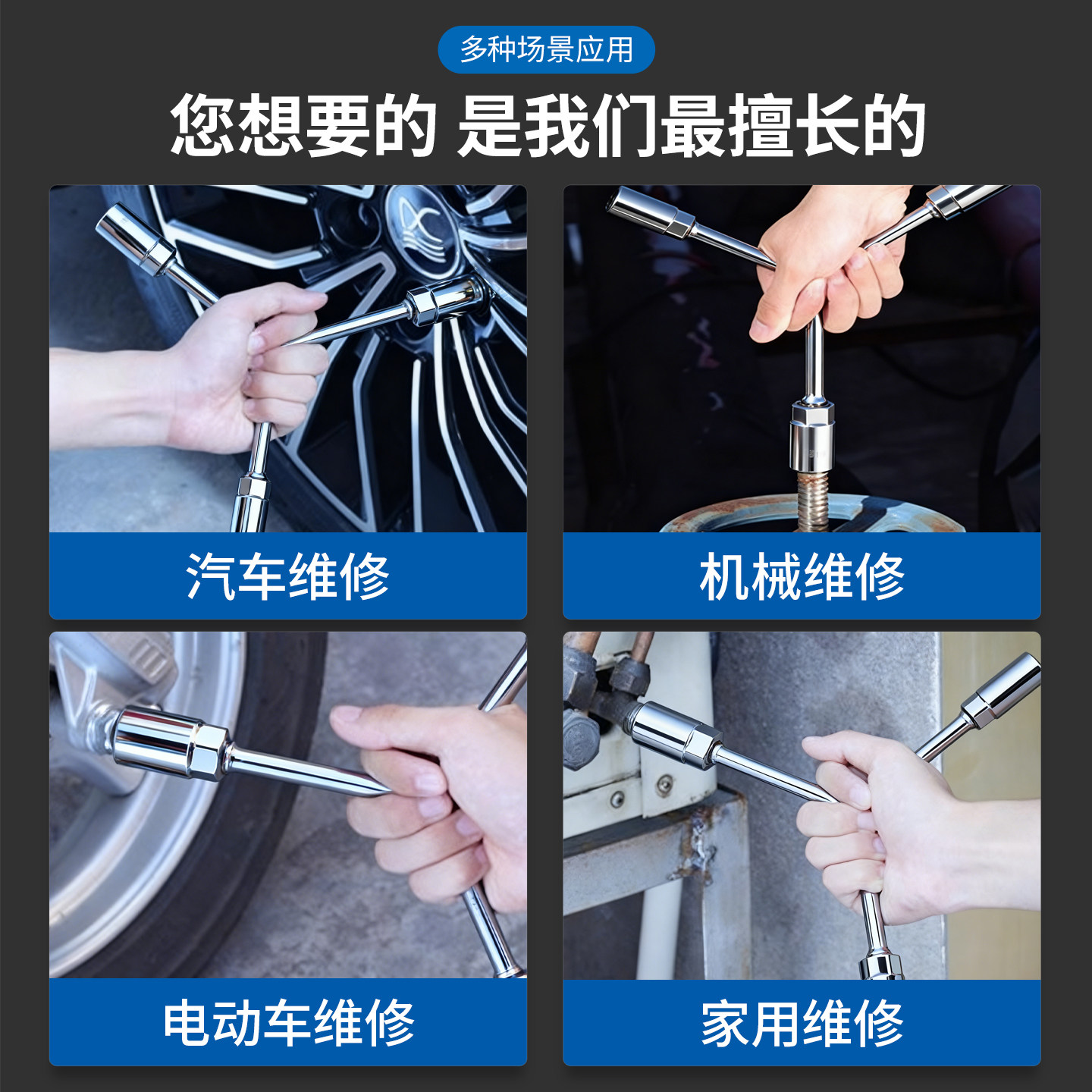 多种场景应用

您想要的 是我们最擅长的

汽车维修

机械维修

电动车维修

家用维修