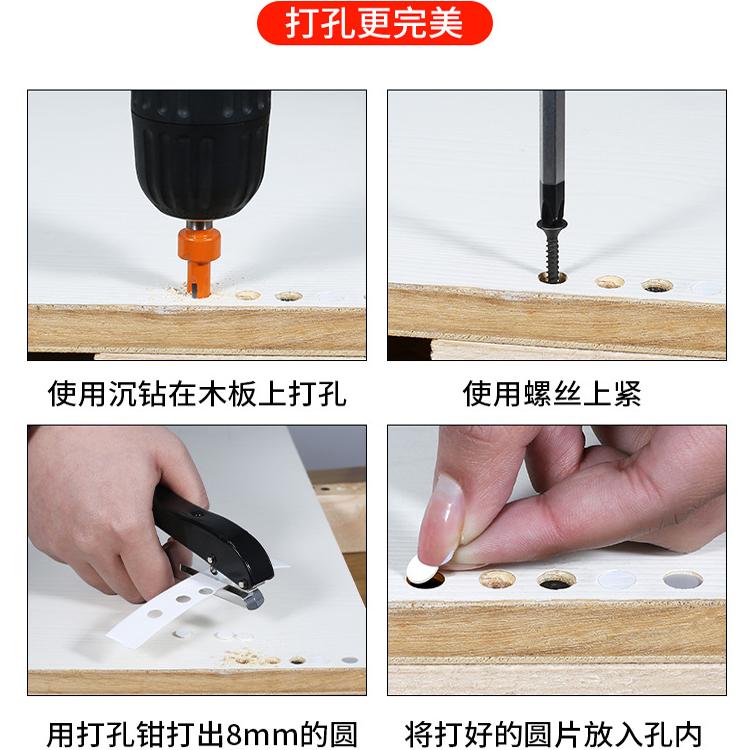 打孔更完美

使用沉钻在木板上打孔

使用螺丝上紧

用打孔钳打出8mm的圆

将打好的圆片放入孔内