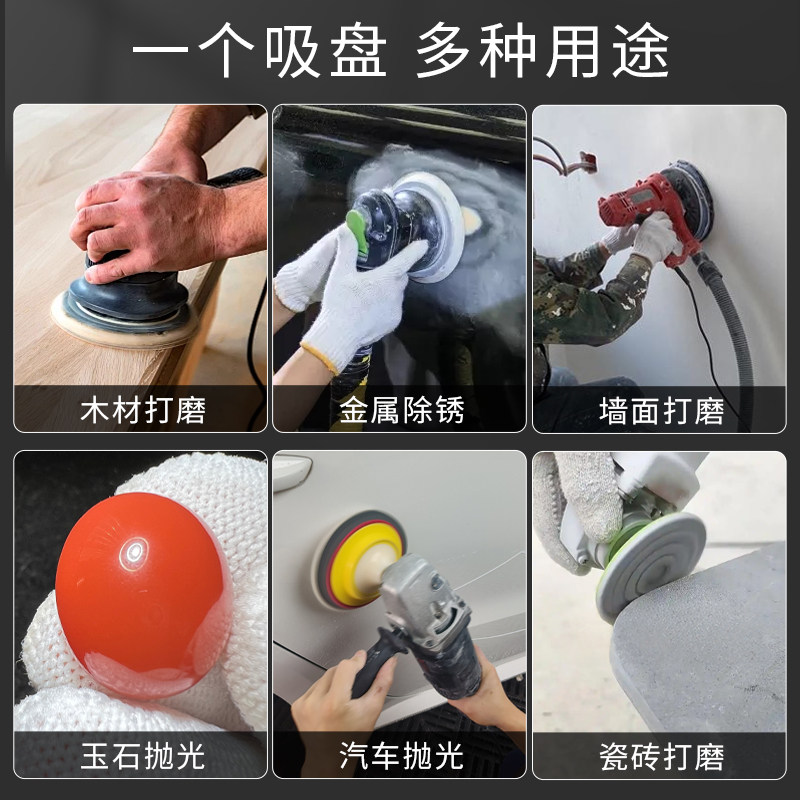 一个吸盘 多种用途

木材打磨

金属除锈

墙面打磨

玉石抛光

汽车抛光

瓷砖打磨