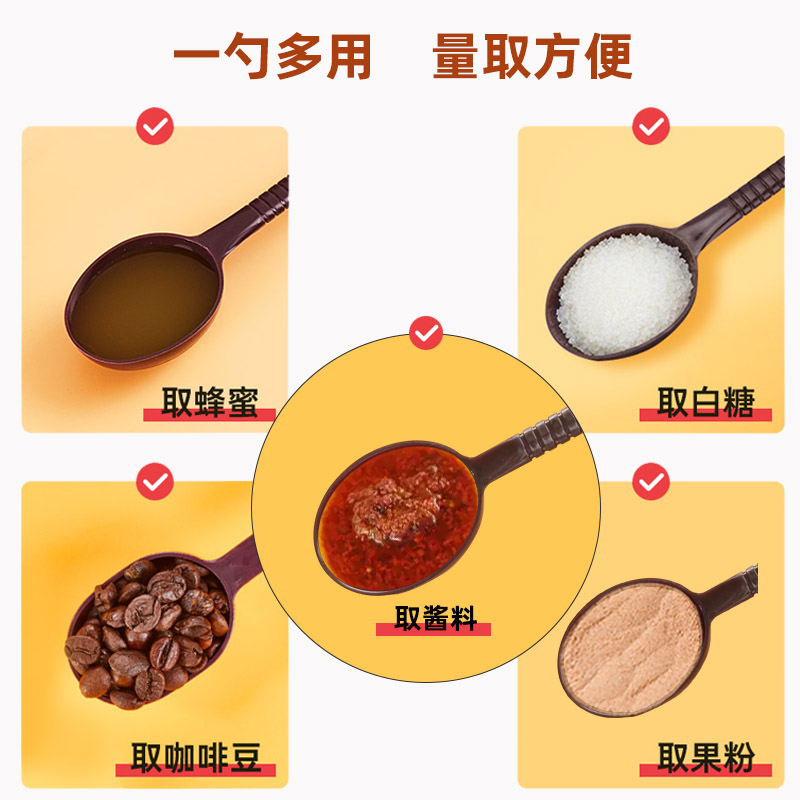 一勺多用　量取方便

取蜂蜜

取白糖

取酱料

取咖啡豆

取果粉