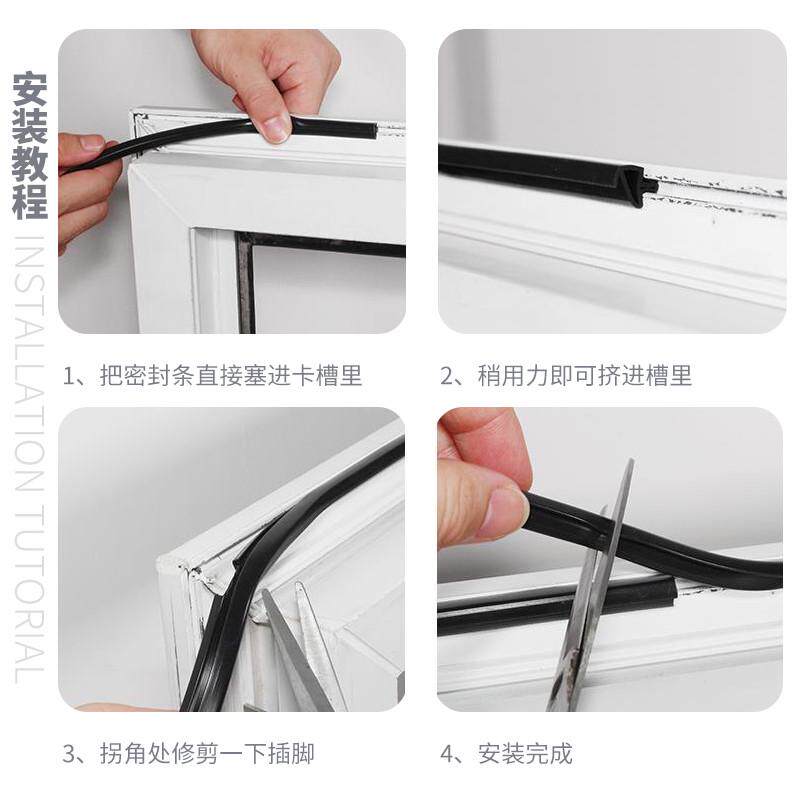 安装教程
INSTALLATION TUTORIAL

1、把密封条直接塞进卡槽里

2、稍用力即可挤进槽里

3、拐角处修剪一下插脚

4、安装完成