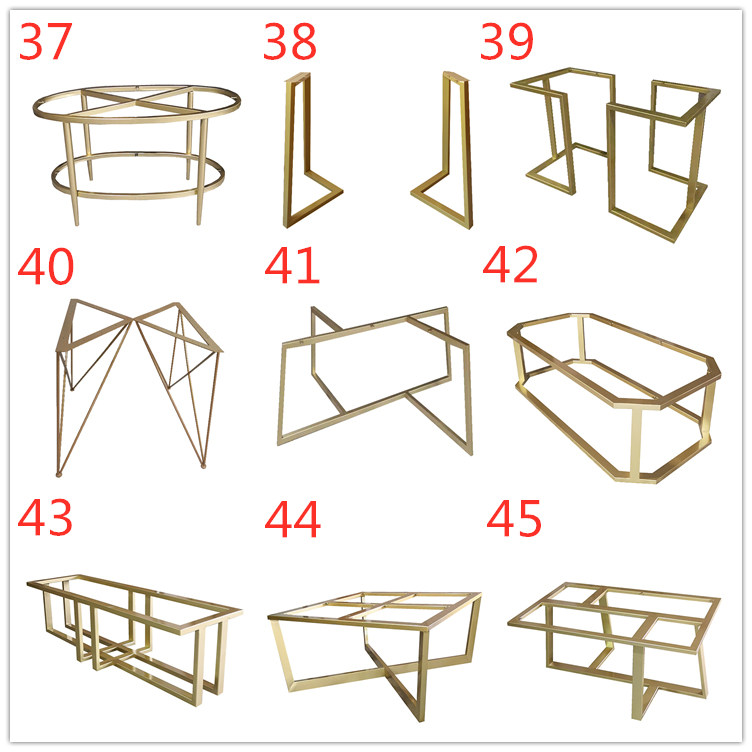 37

38

39

40

41

42

43

44

45