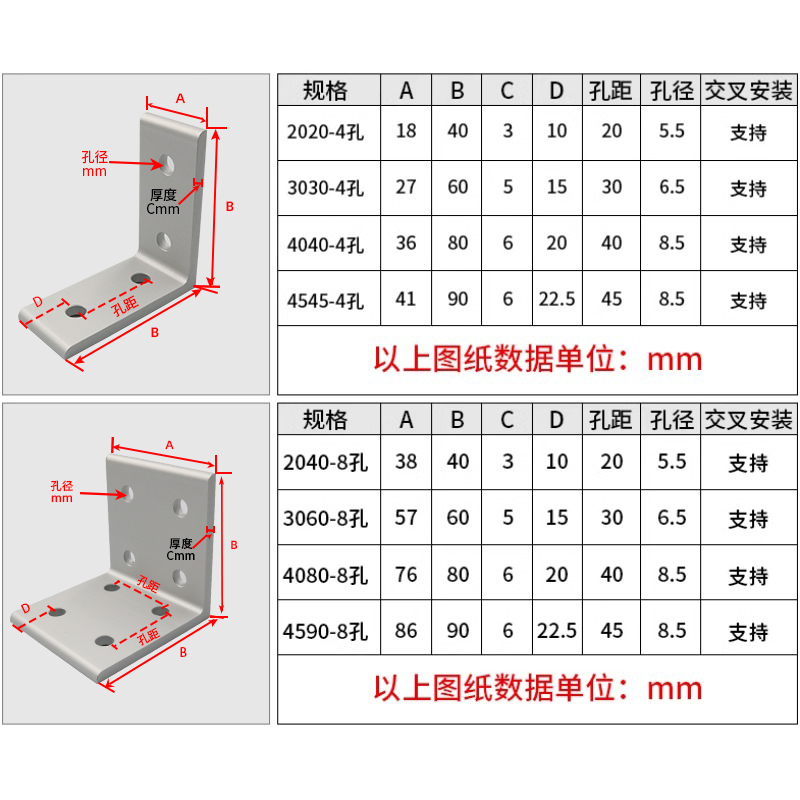 A
孔径
mm
厚度
Cmm
B
D
孔距
B

| 规格 | A | B | C | D | 孔距 | 孔径 | 交叉安装 |
|---|---|---|---|---|---|---|---|
| 2020-4孔 | 18 | 40 | 3 | 10 | 20 | 5.5 | 支持 |
| 3030-4孔 | 27 | 60 | 5 | 15 | 30 | 6.5 | 支持 |
| 4040-4孔 | 36 | 80 | 6 | 20 | 40 | 8.5 | 支持 |
| 4545-4孔 | 41 | 90 | 6 | 22.5 | 45 | 8.5 | 支持 |

以上图纸数据单位：mm

A
孔径
mm
厚度
Cmm
B
孔距
D
孔距
B

| 规格 | A | B | C | D | 孔距 | 孔径 | 交叉安装 |
|---|---|---|---|---|---|---|---|
| 2040-8孔 | 38 | 40 | 3 | 10 | 20 | 5.5 | 支持 |
| 3060-8孔 | 57 | 60 | 5 | 15 | 30 | 6.5 | 支持 |
| 4080-8孔 | 76 | 80 | 6 | 20 | 40 | 8.5 | 支持 |
| 4590-8孔 | 86 | 90 | 6 | 22.5 | 45 | 8.5 | 支持 |

以上图纸数据单位：mm