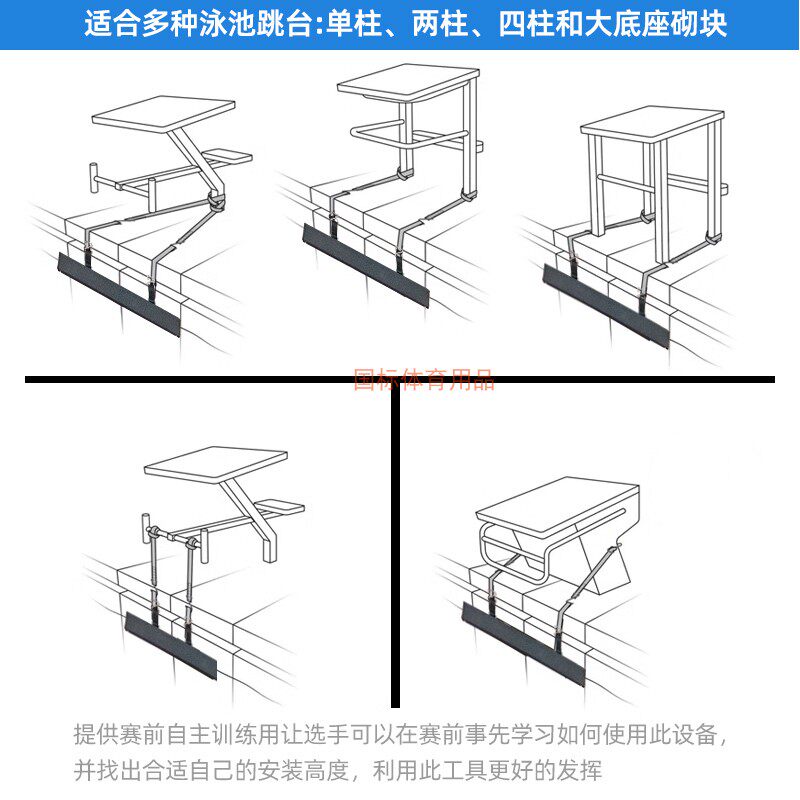 适合多种泳池跳台:单柱、两柱、四柱和大底座砌块

国标体育用品

提供赛前自主训练用让选手可以在赛前事先学习如何使用此设备，并找出合适自己的安装高度，利用此工具更好的发挥