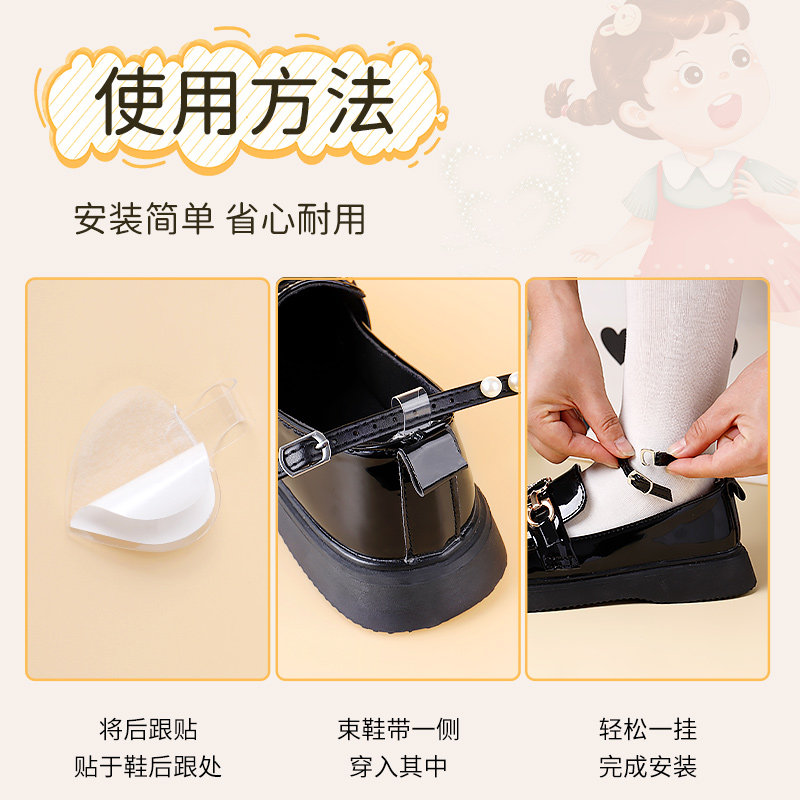 使用方法

安装简单 省心耐用

将后跟贴
贴于鞋后跟处

束鞋带一侧
穿入其中

轻松一挂
完成安装