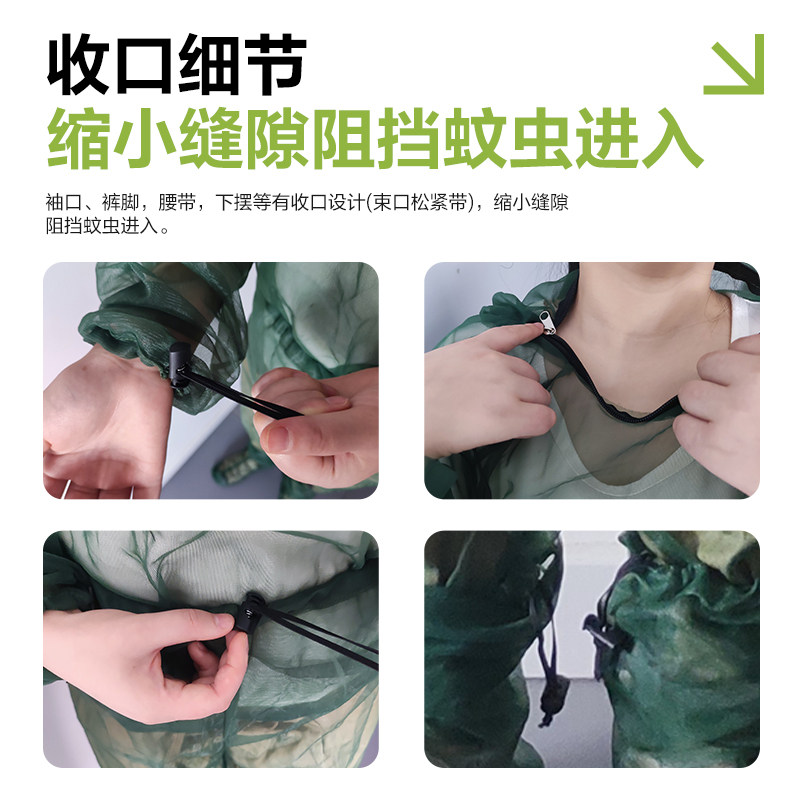 收口细节
缩小缝隙阻挡蚊虫进入

袖口、裤脚，腰带，下摆等有收口设计(束口松紧带)，缩小缝隙阻挡蚊虫进入。