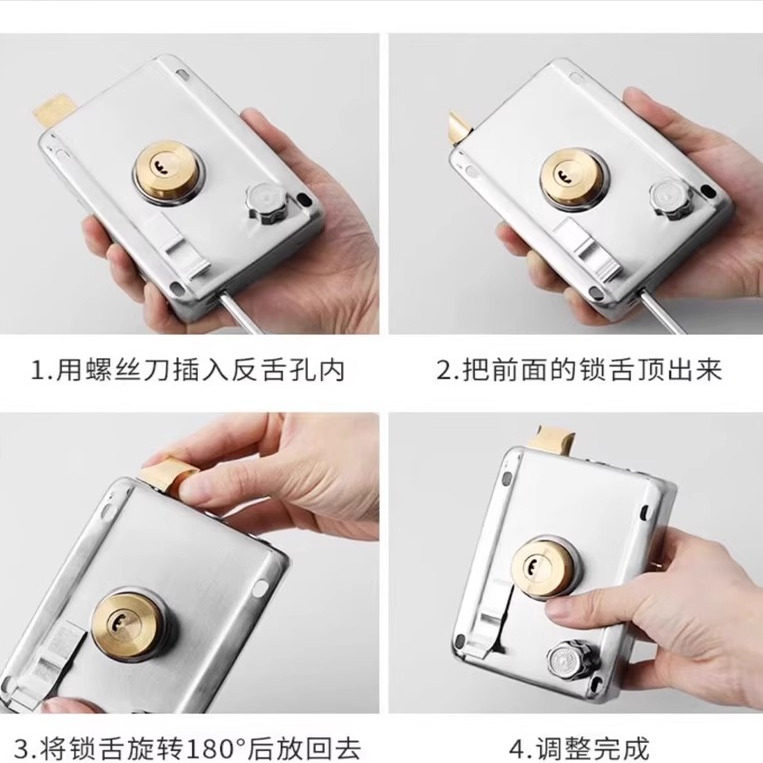 1.用螺丝刀插入反舌孔内

2.把前面的锁舌顶出来

3.将锁舌旋转180°后放回去

4.调整完成