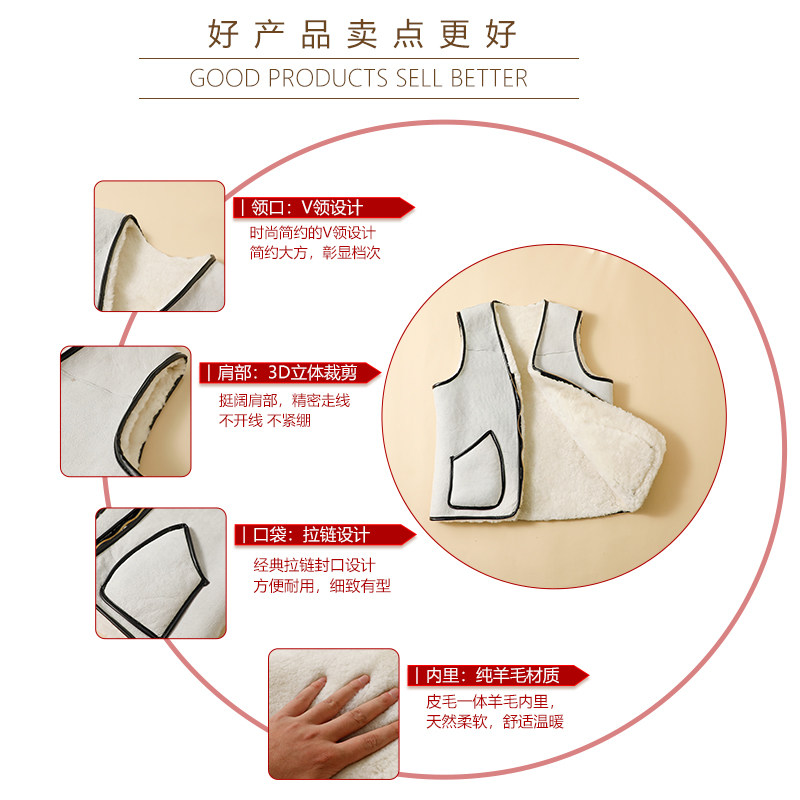 好产品卖点更好

GOOD PRODUCTS SELL BETTER

| 领口：V领设计

时尚简约的V领设计
简约大方，彰显档次

| 肩部：3D立体裁剪

挺阔肩部，精密走线
不开线 不紧绷

| 口袋：拉链设计

经典拉链封口设计
方便耐用，细致有型

| 内里：纯羊毛材质

皮毛一体羊毛内里，
天然柔软，舒适温暖